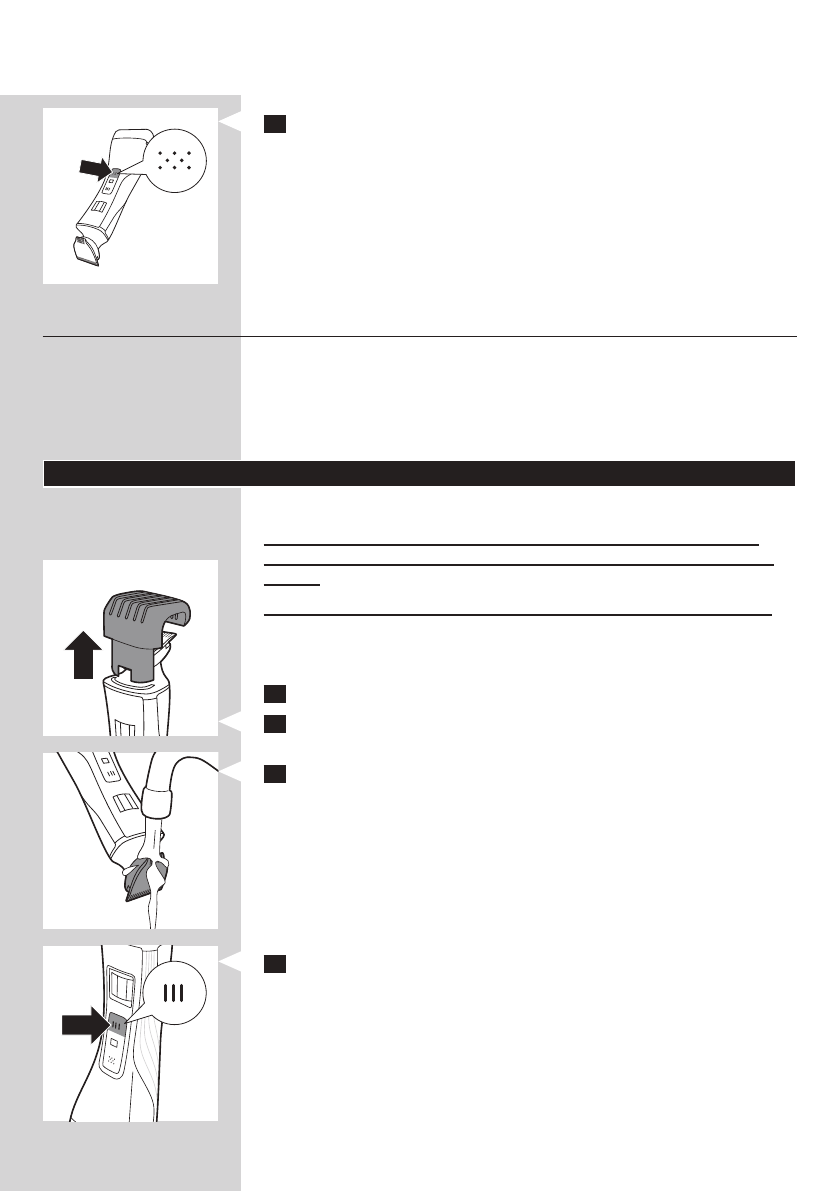 III