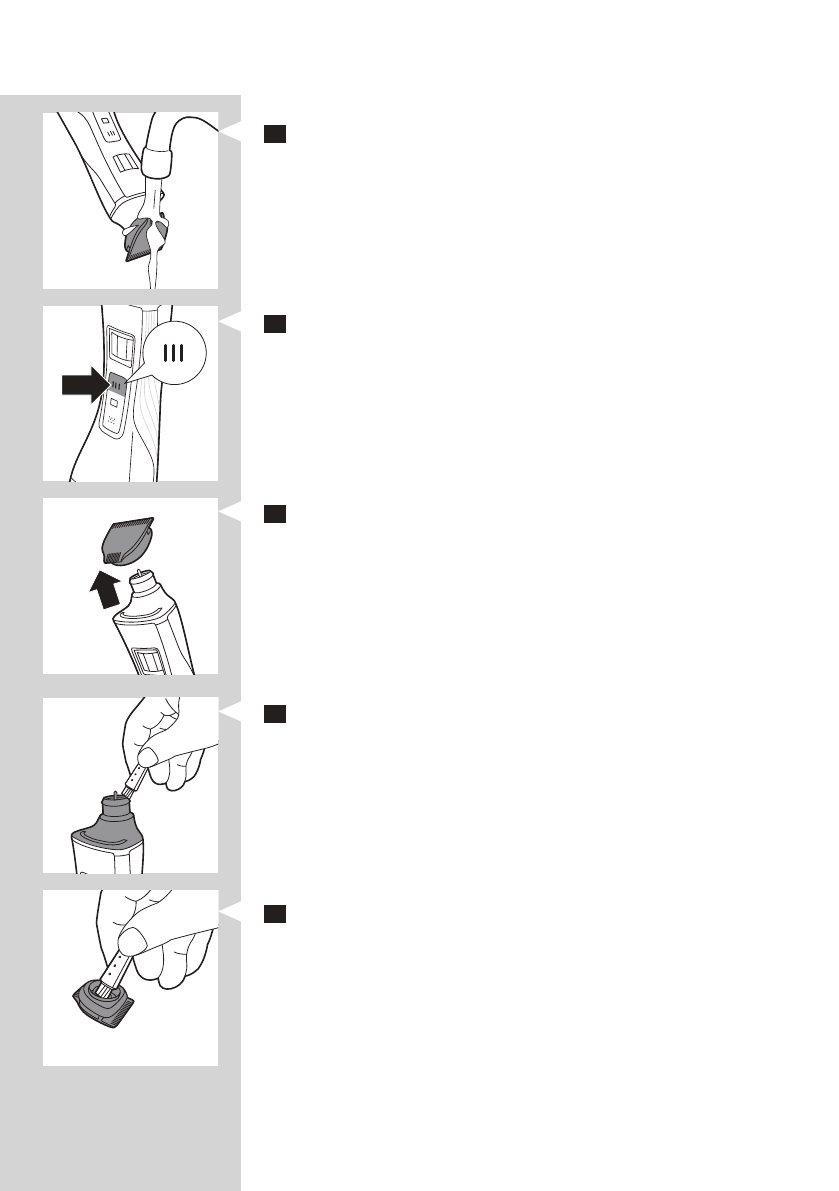 III