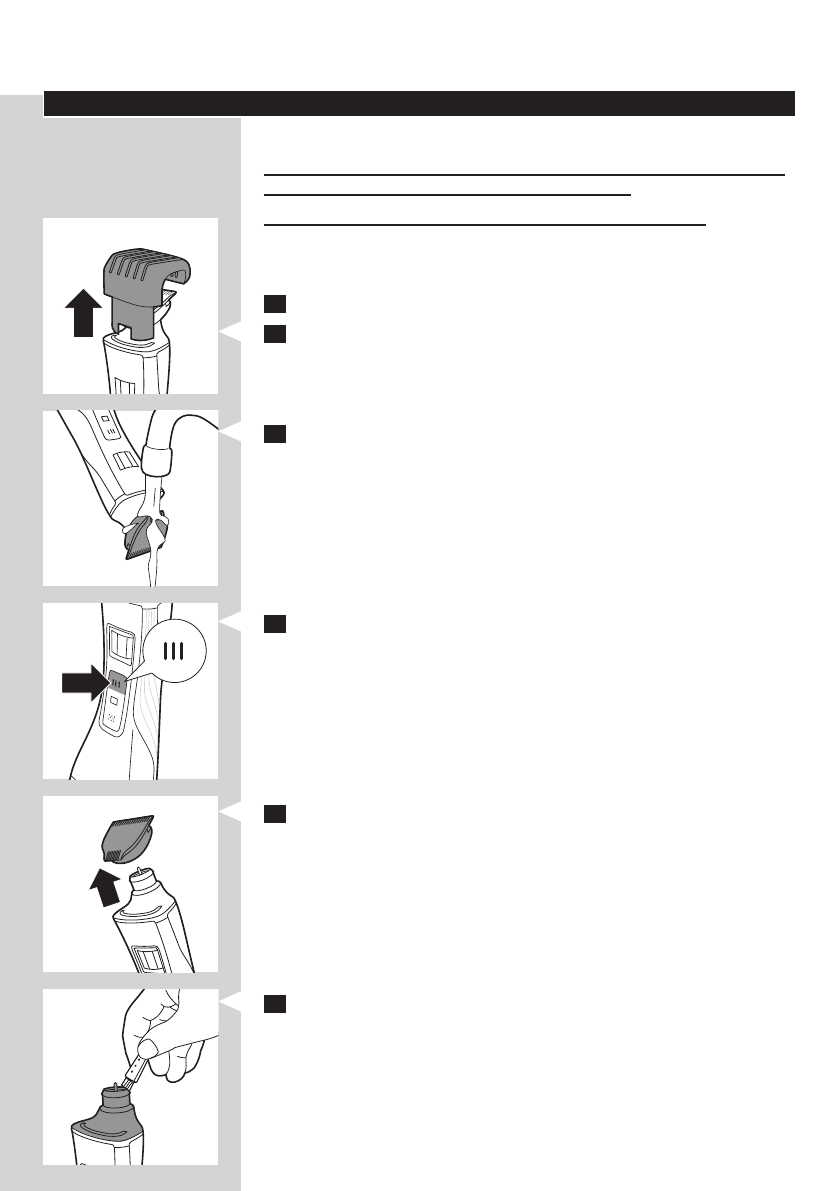 III