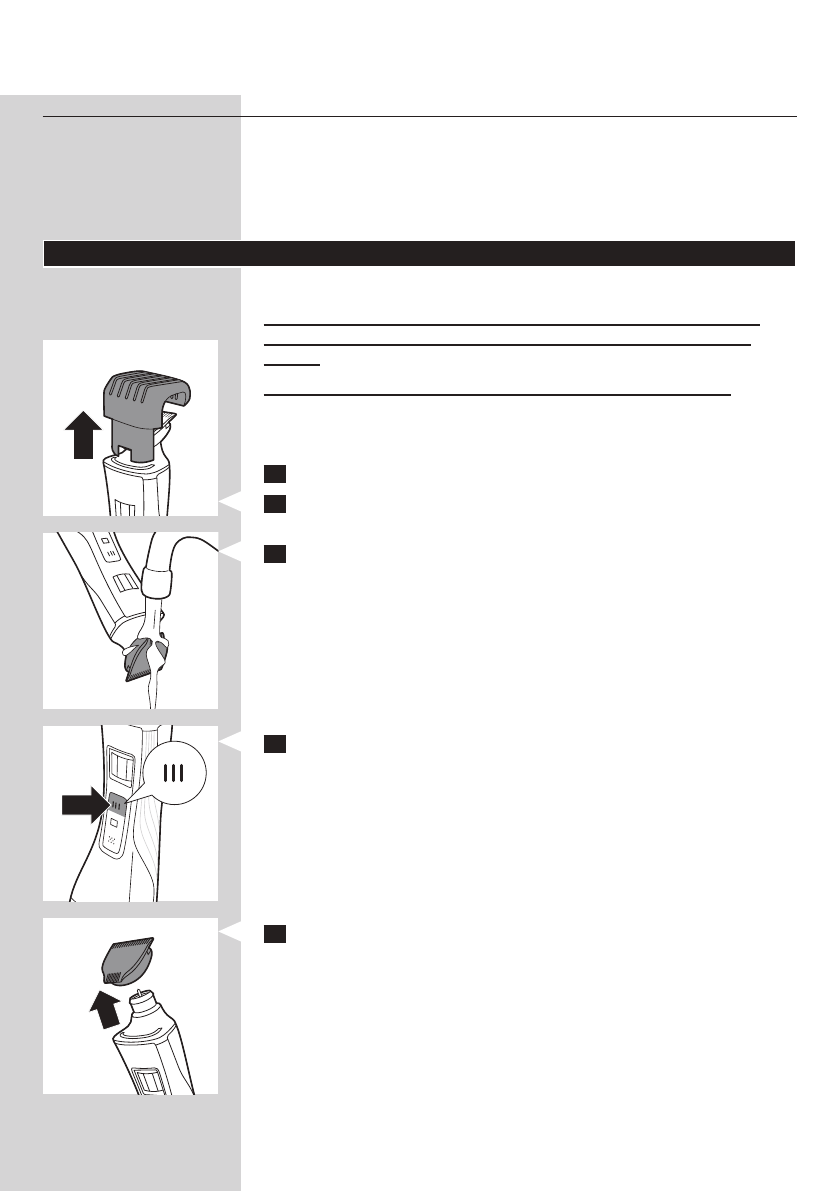 III