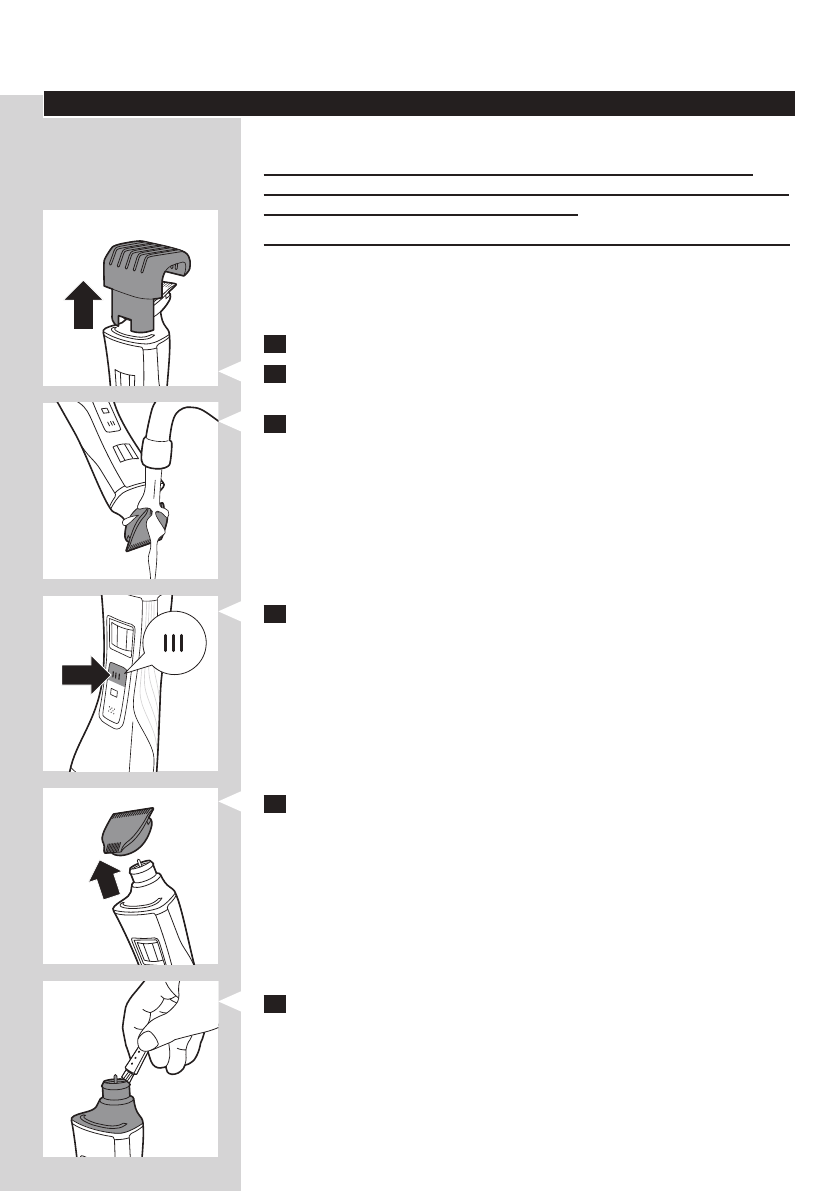 III