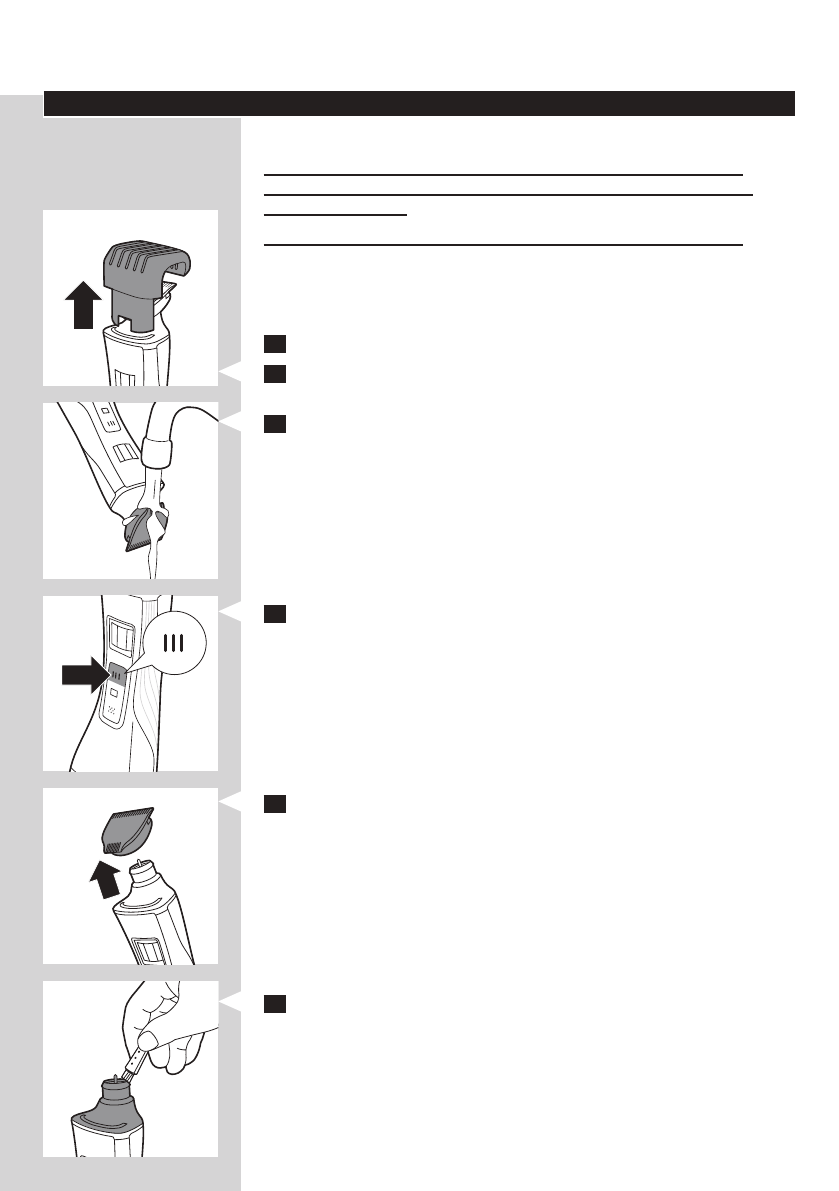 III