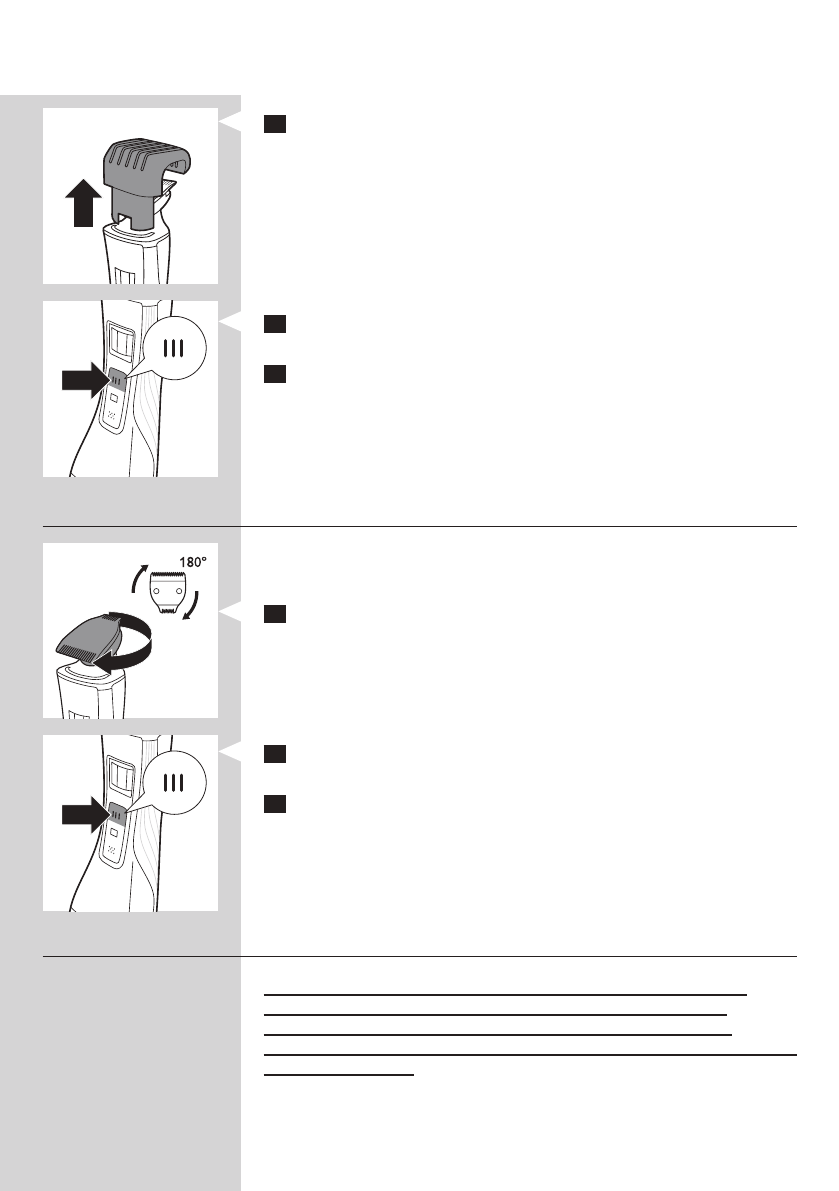 180°