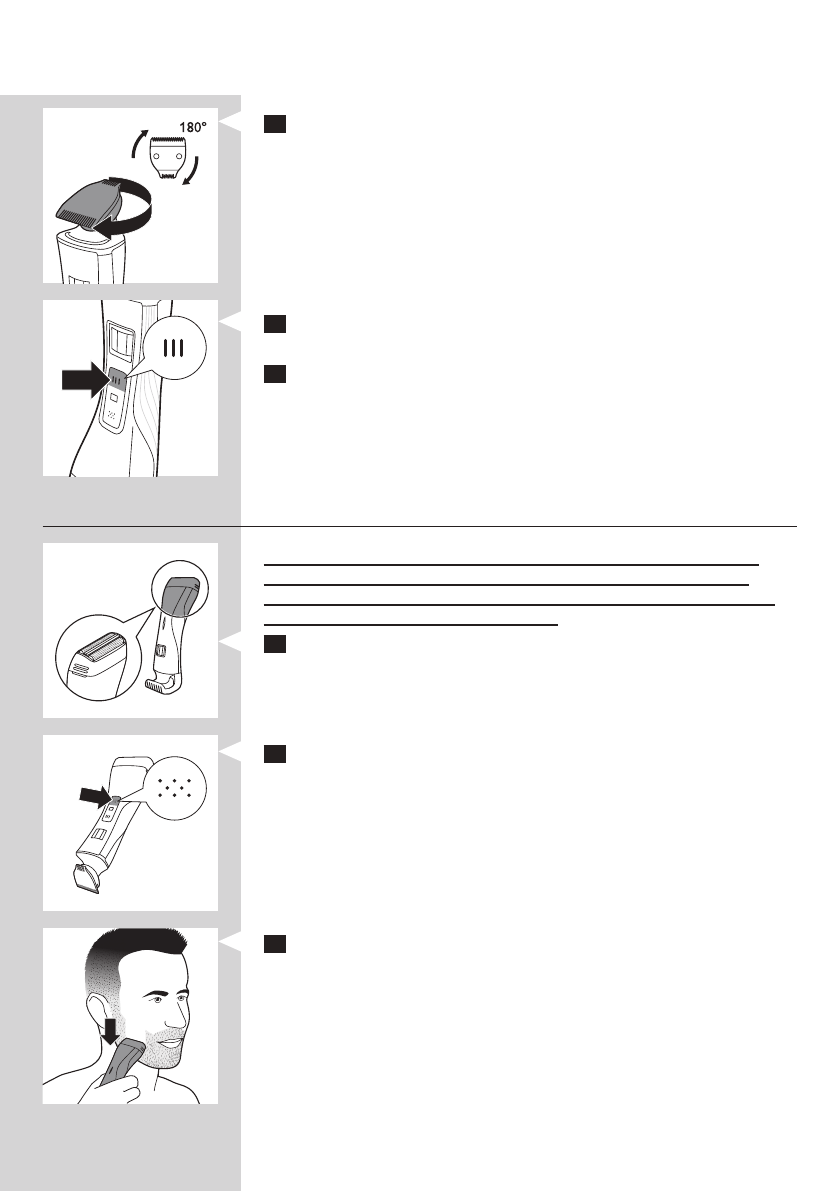 180°