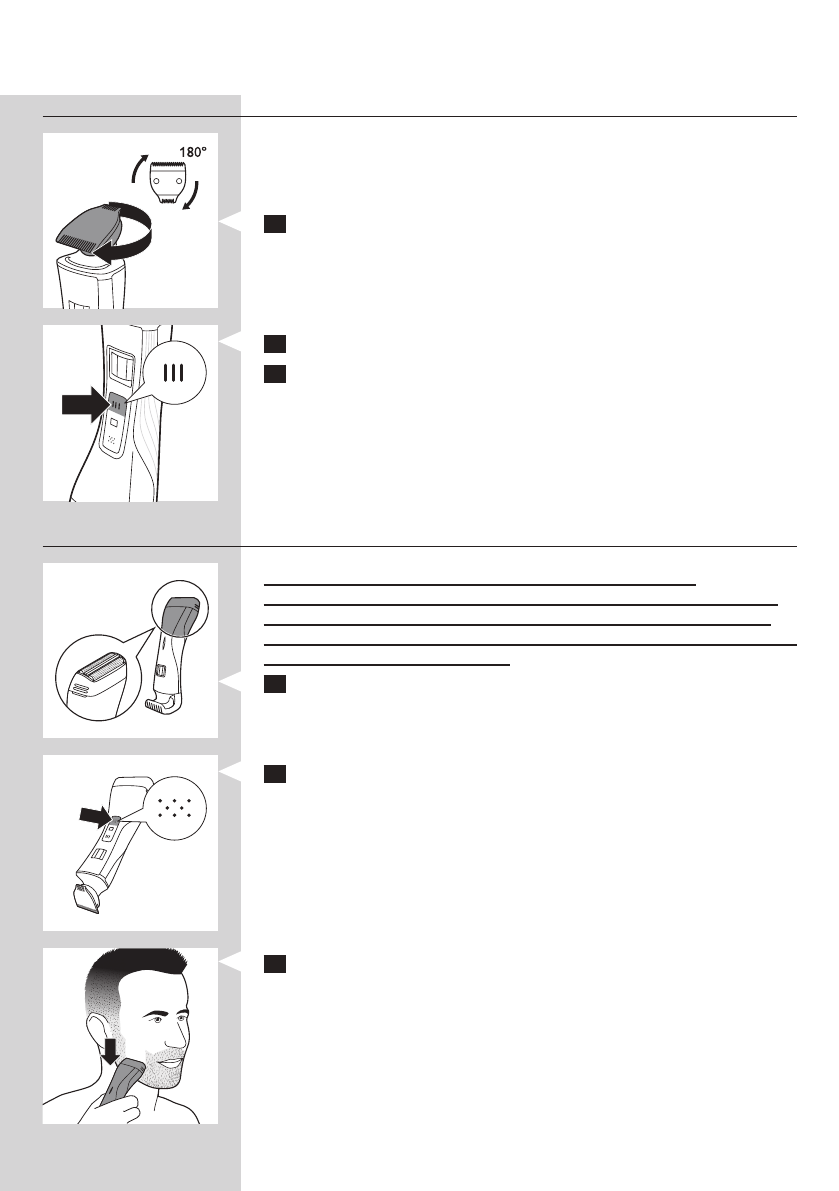 180°