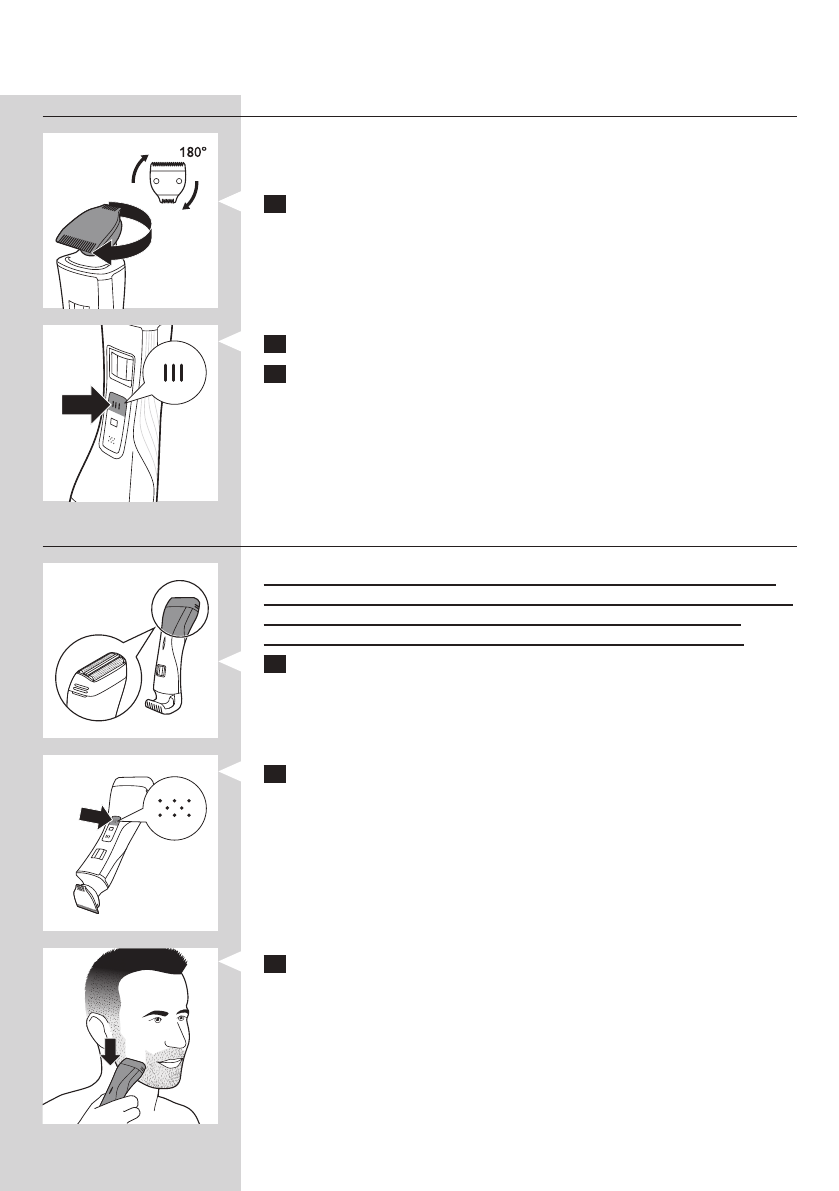 180°