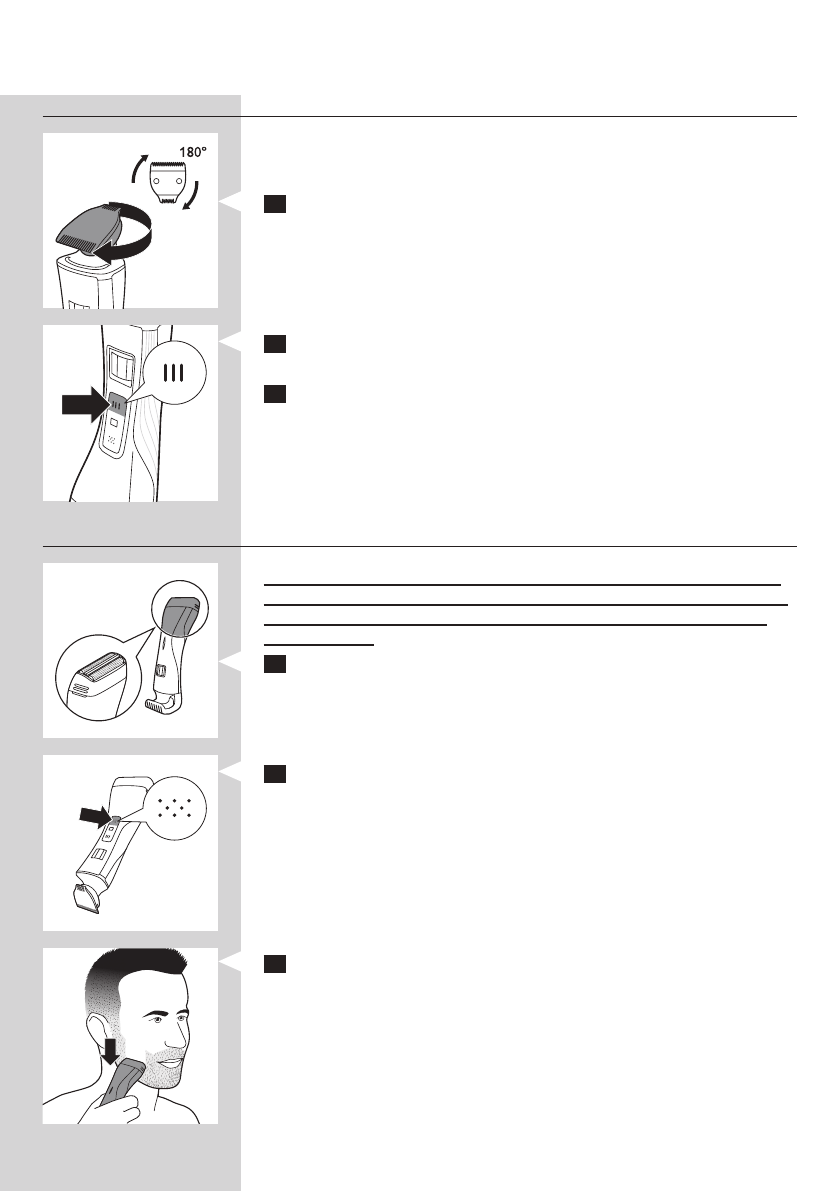 180°