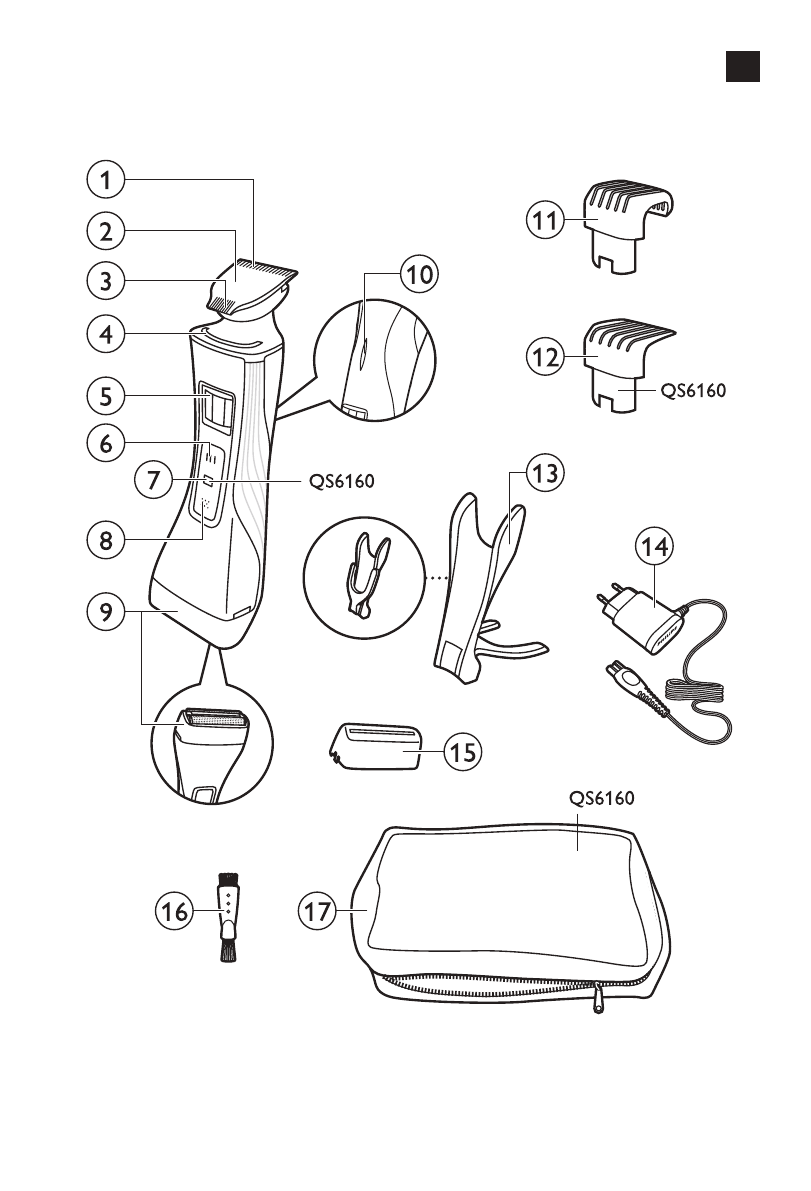 1
2
3
4
5
6
7
QS6160
8
9
10
11
12
QS6160
13
14
15
QS6160
16
17