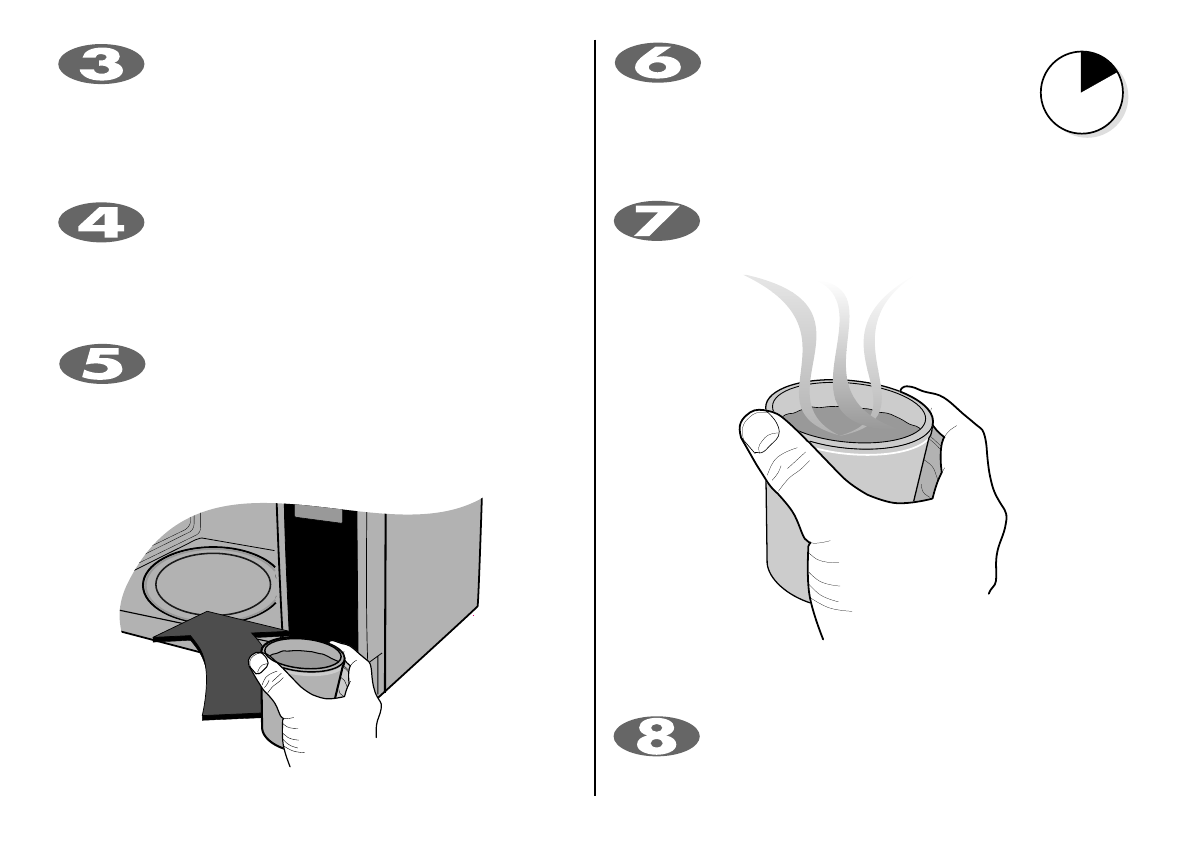 3

4

5

6

7

8