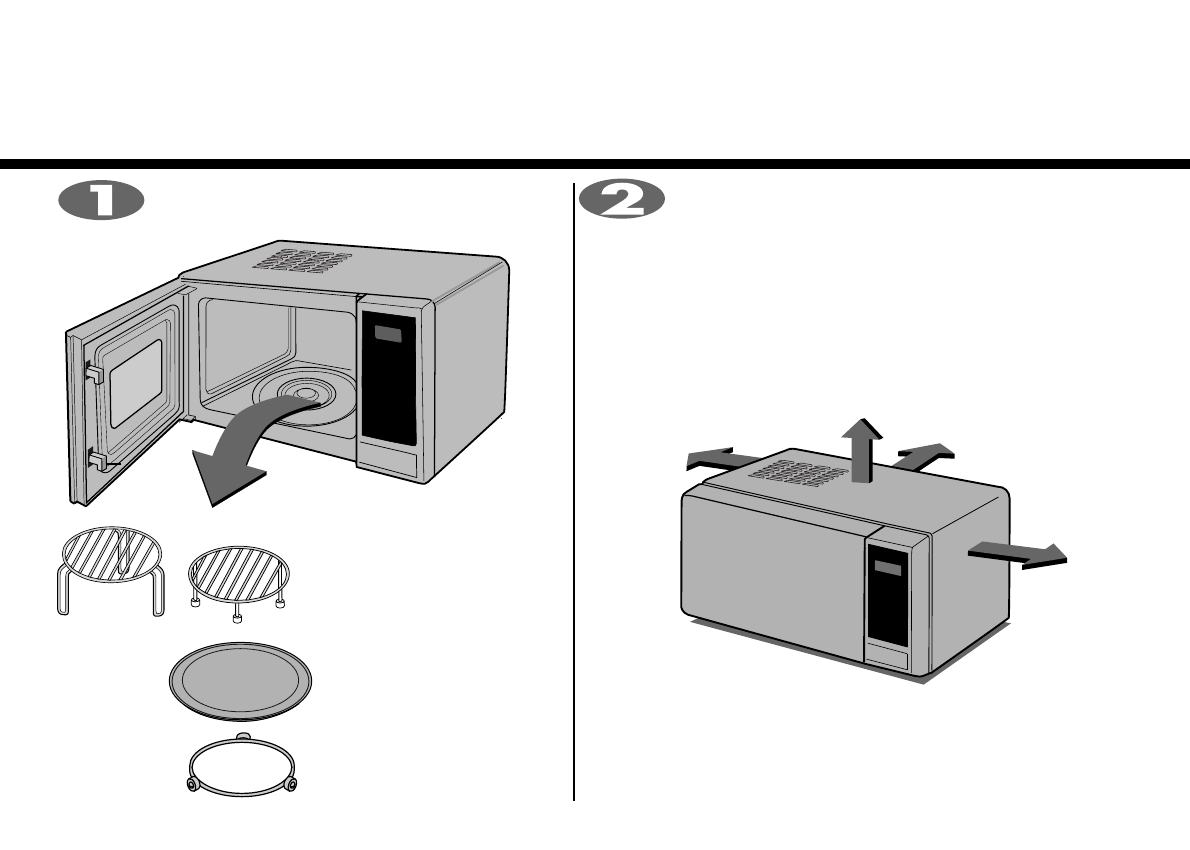 1

2