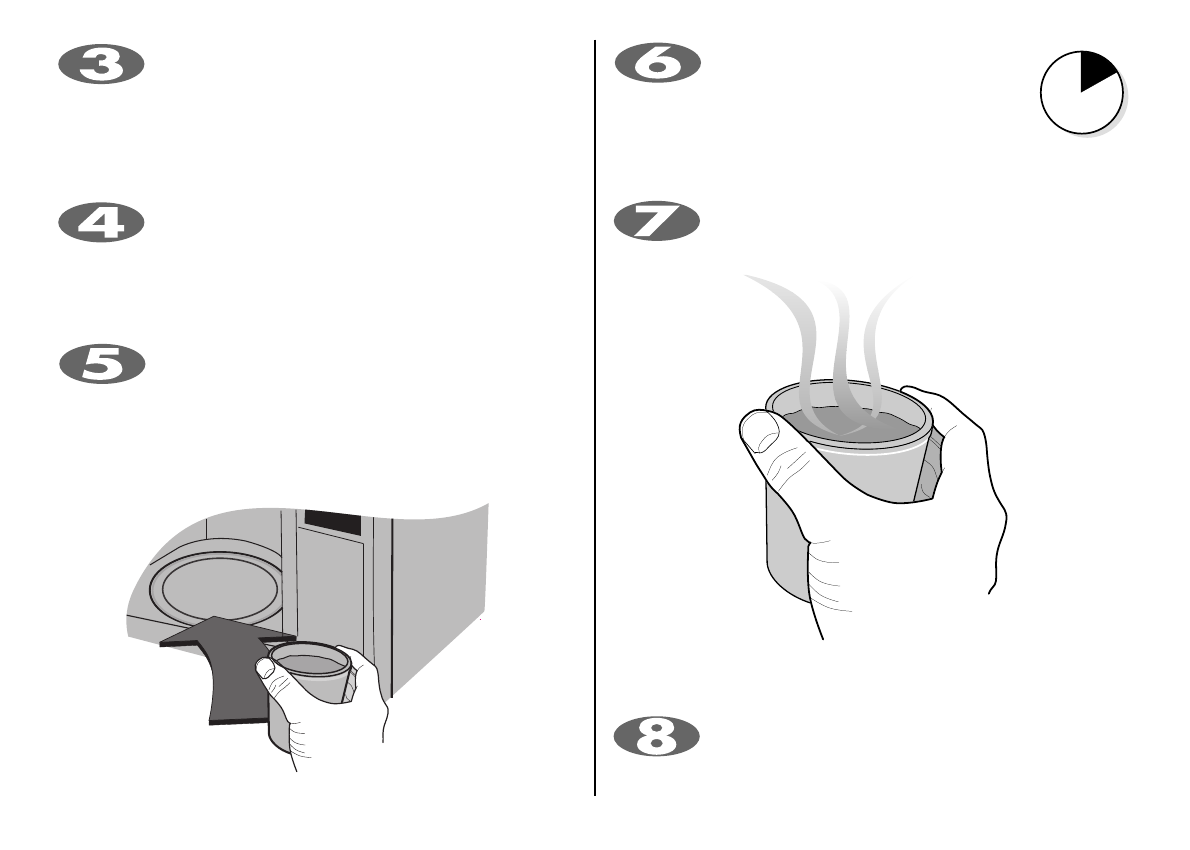 3

4

5

6

7

8