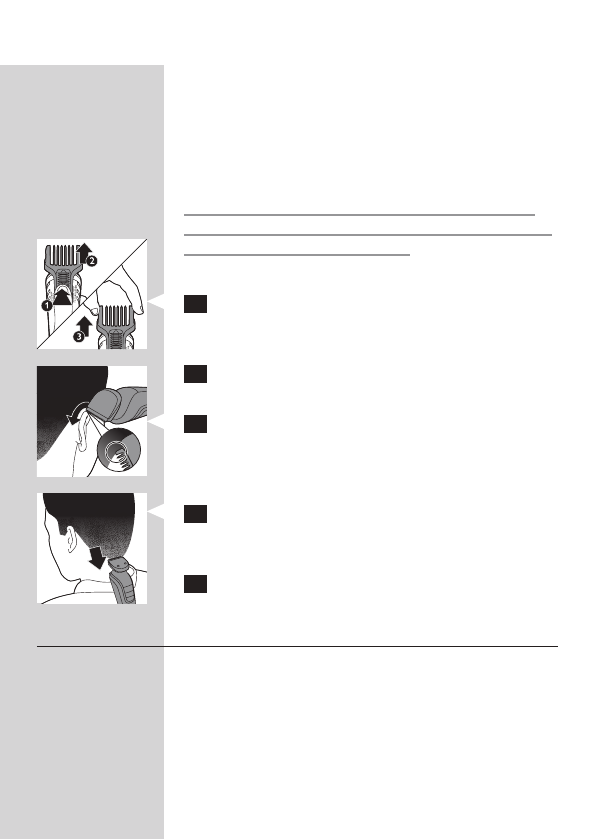 2
1
3