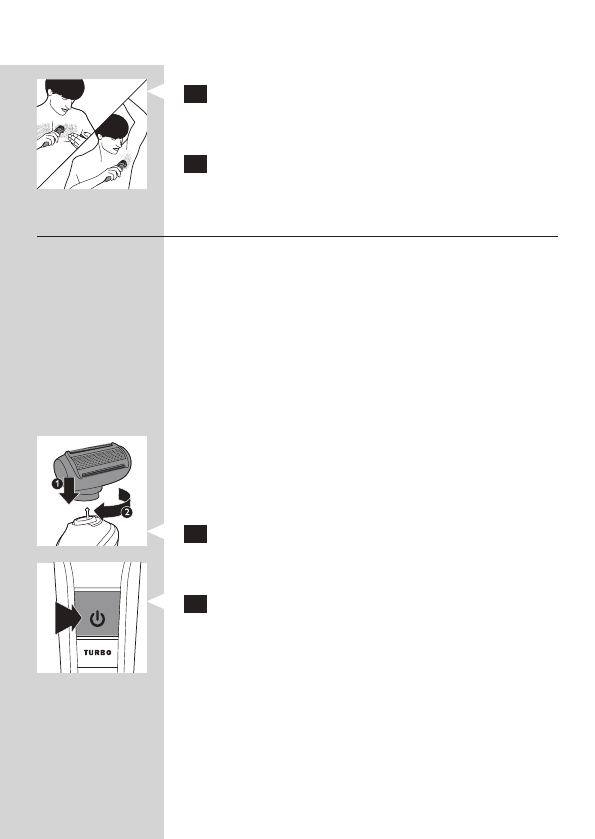 1

2

TURBO