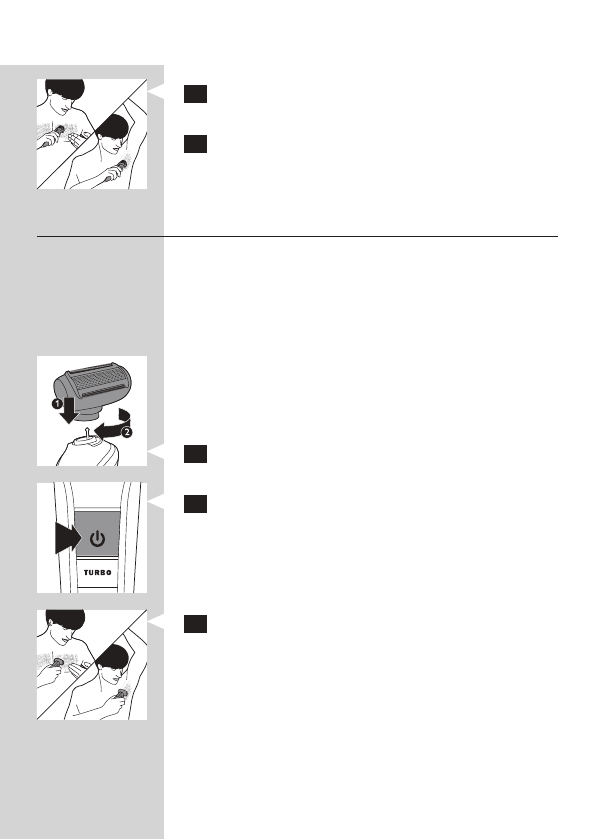 1
2

TURBO