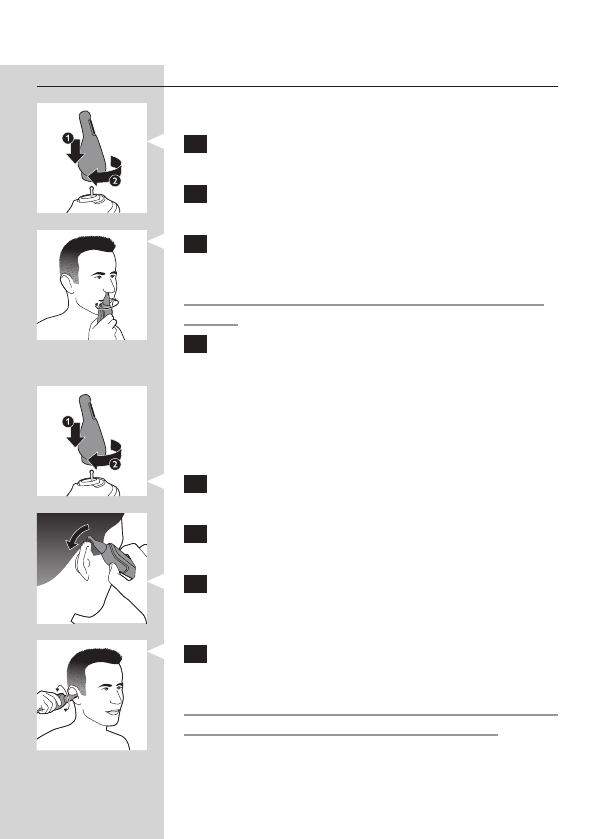 1
2

1
2