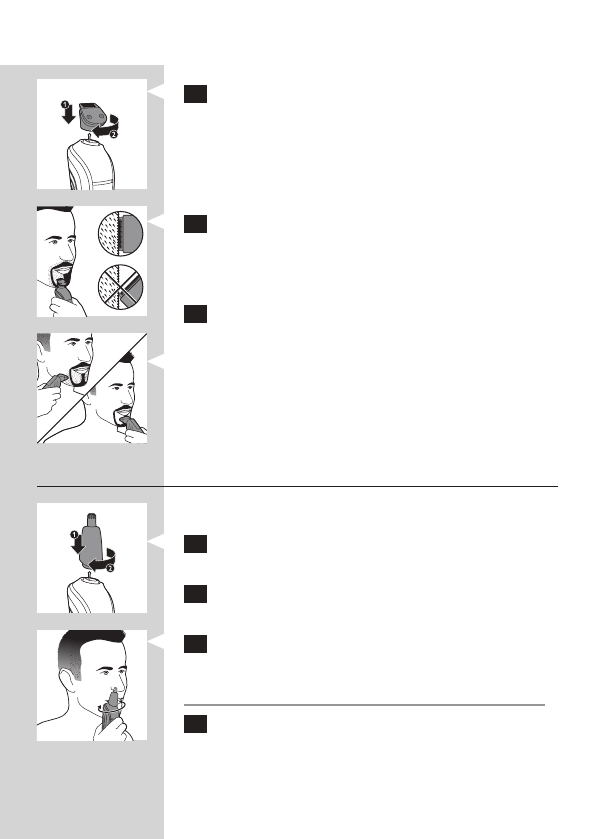 1

2

1

2