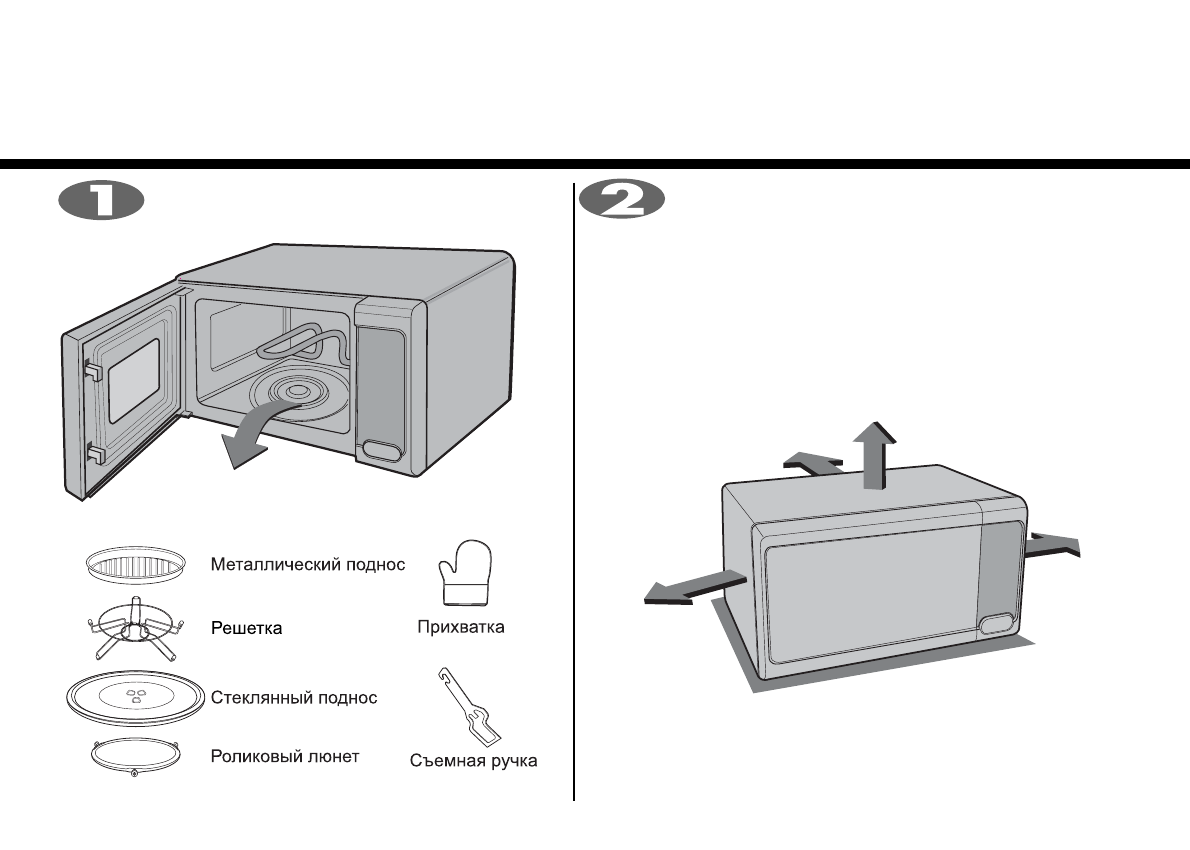 1

Металлический поднос

Решетка

Стеклянный поднос

Роликовый люнет

Прихватка

Съемная ручка

2