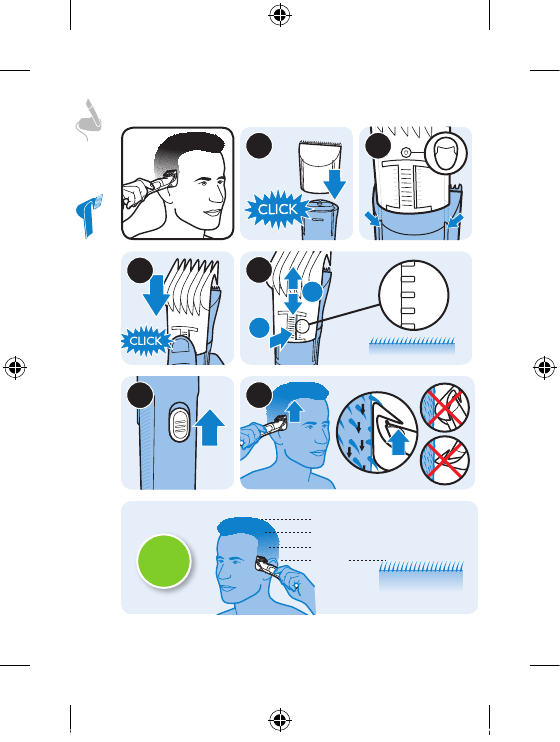 CLICK

CLICK