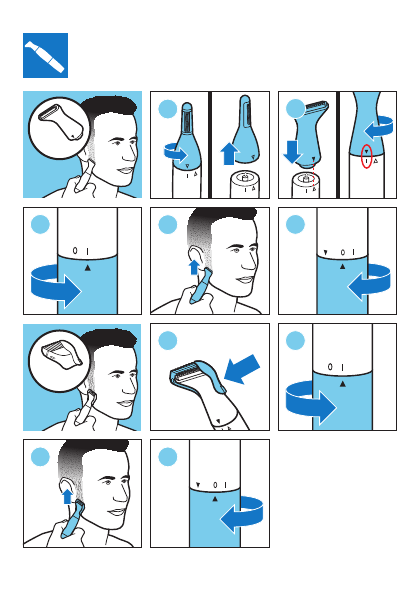 0 I

0 I

0 I

0 I