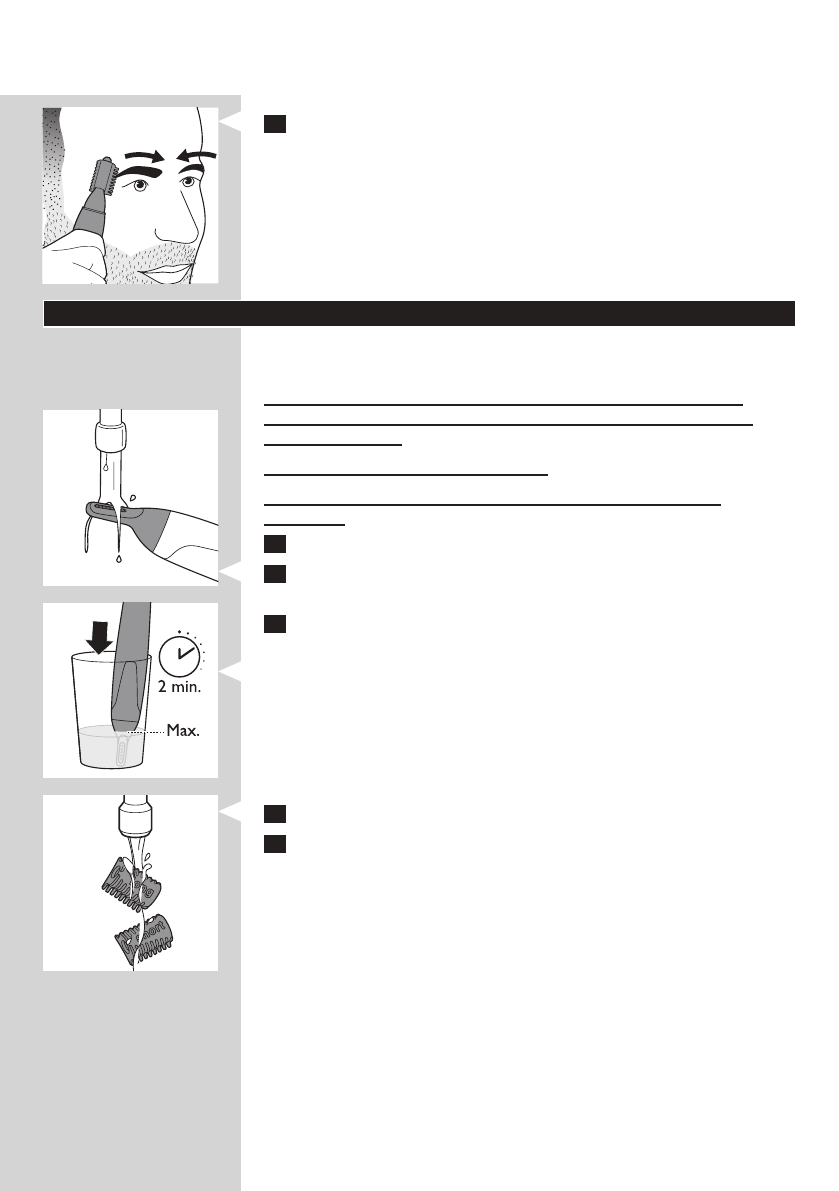 2 min.

Max.