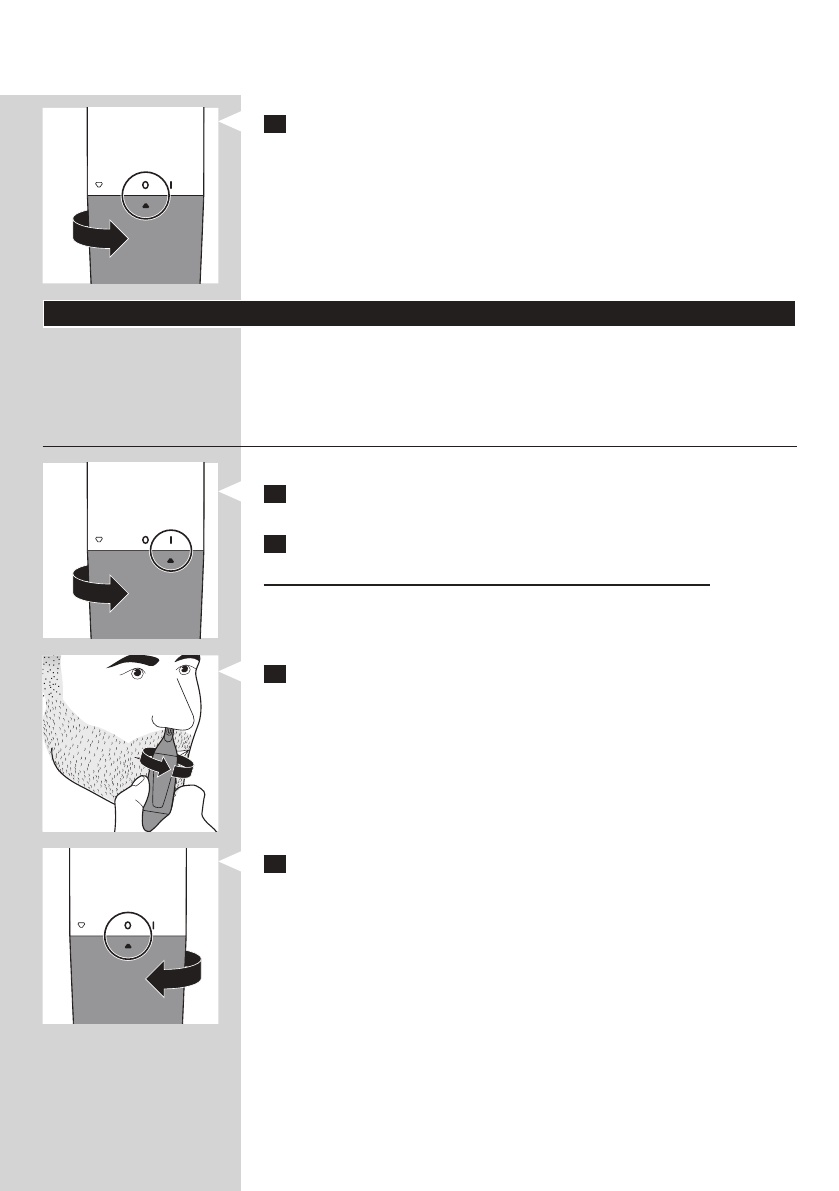 0 I

0 I

0 I