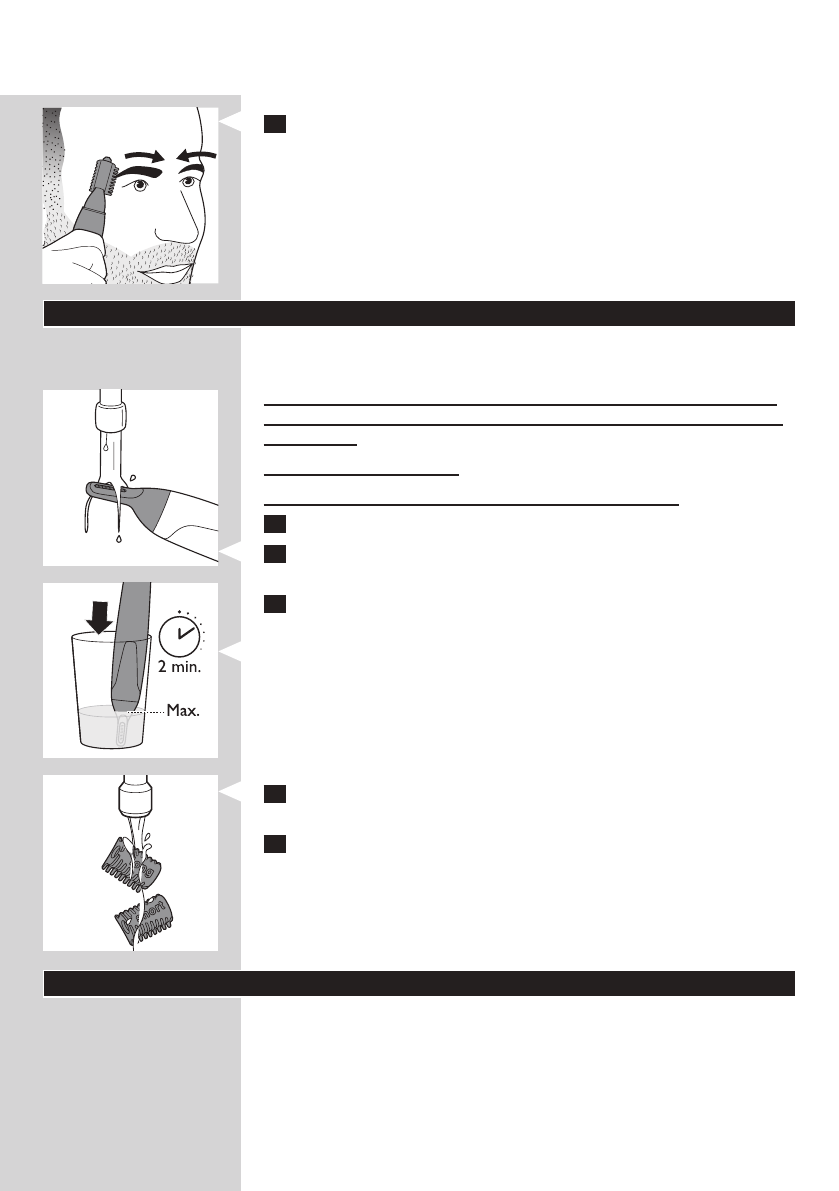 2 min.

Max.