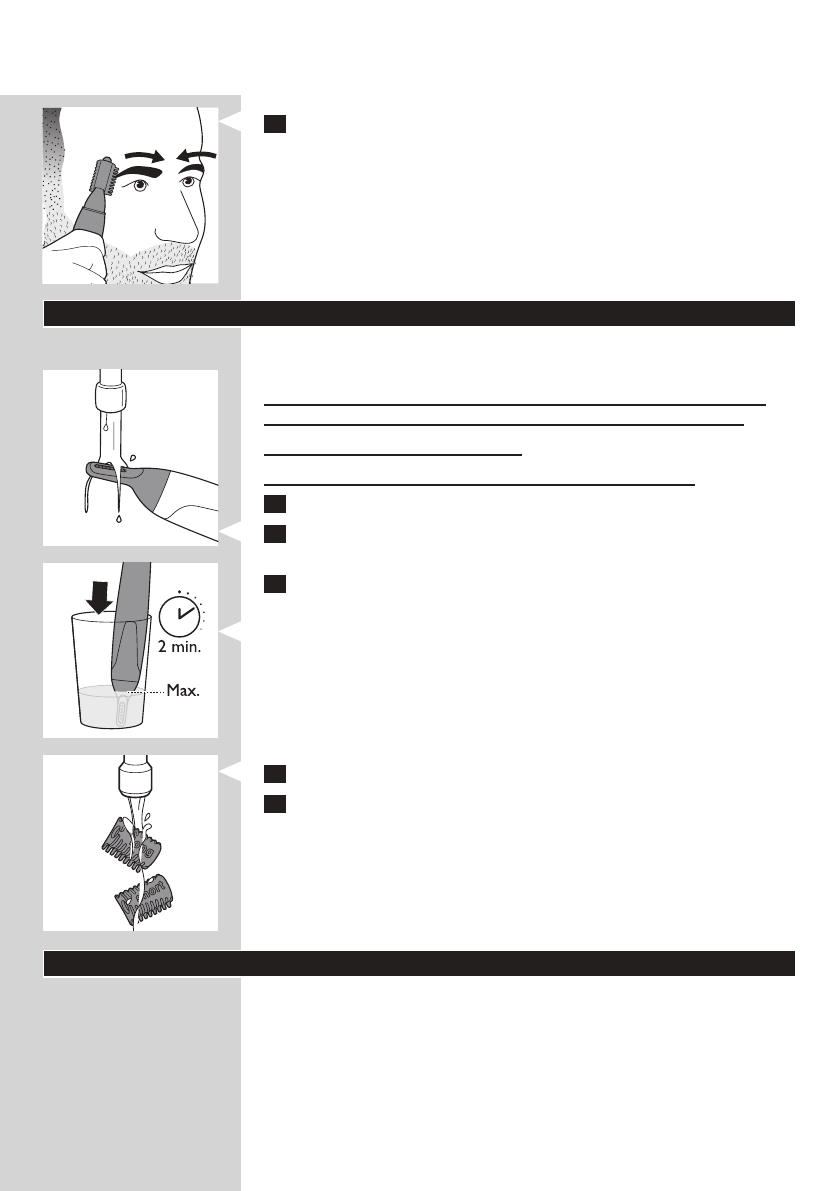 2 min.

Max.