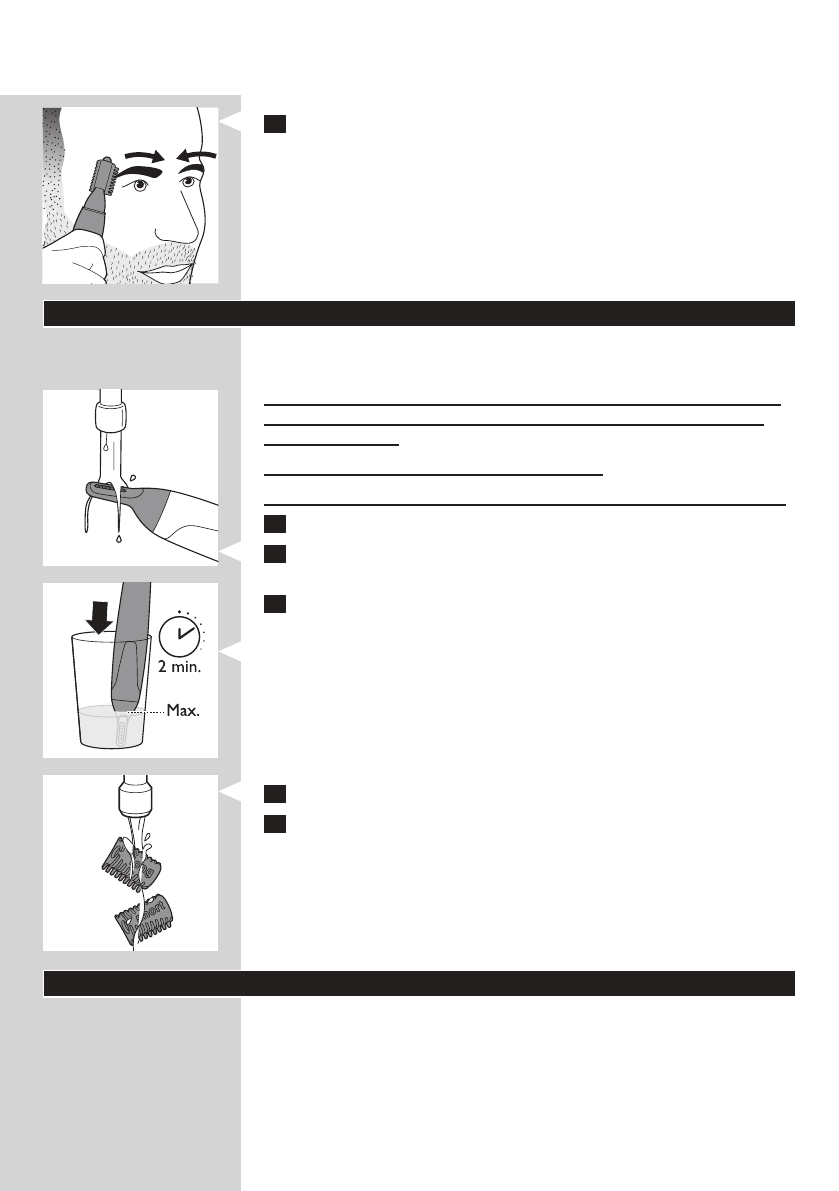 2 min.

Max.