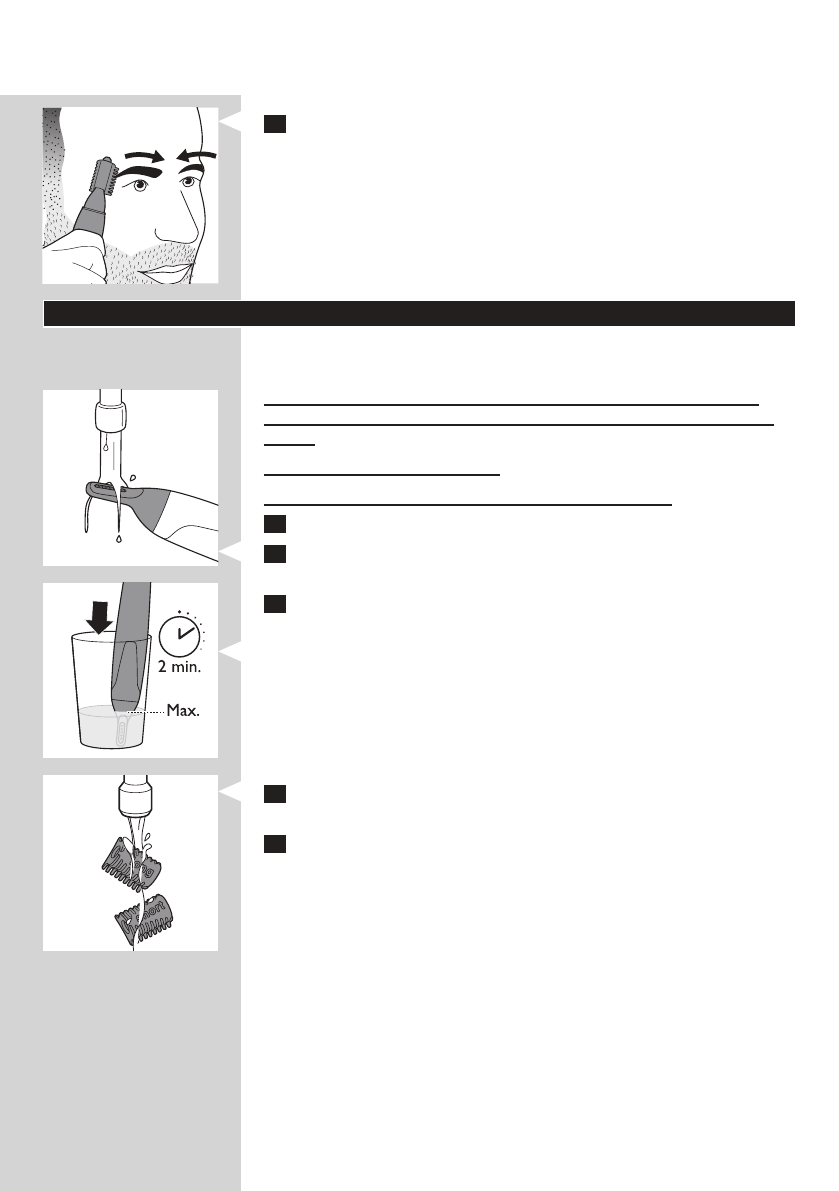 2 min.

Max.