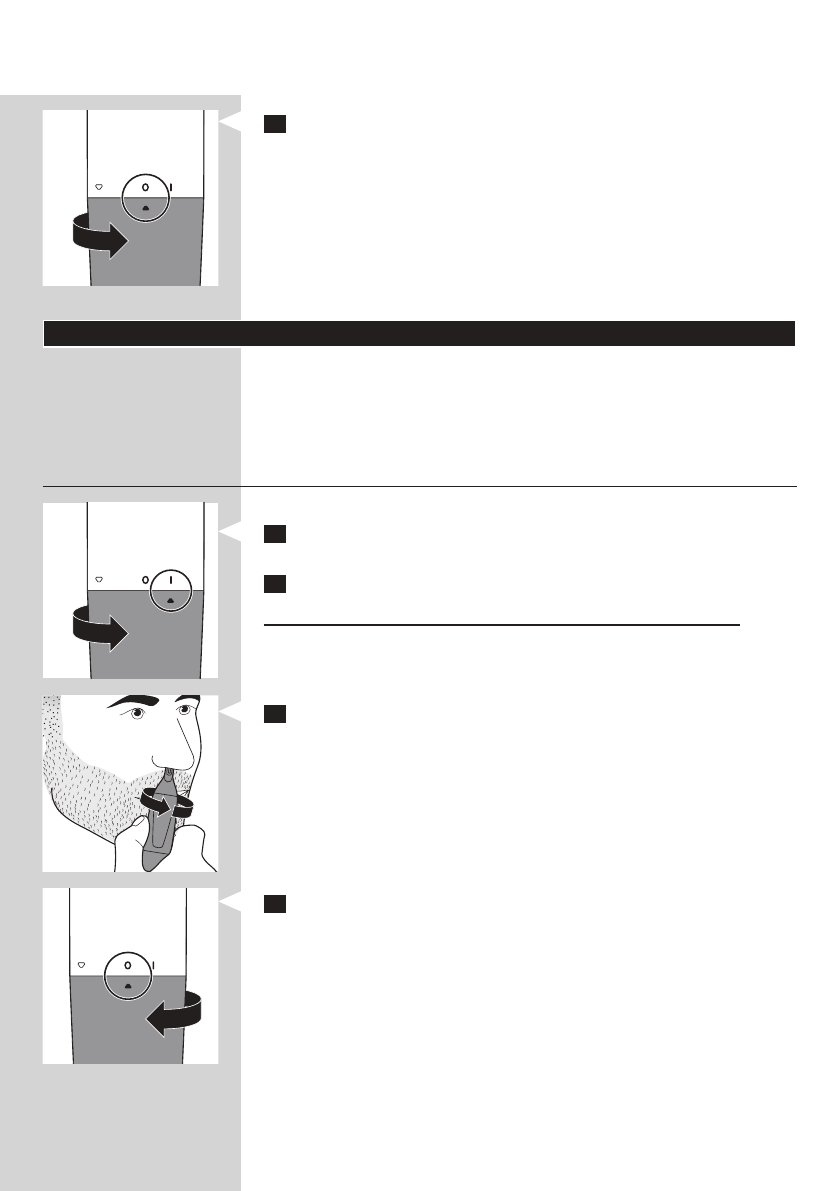 O I

O I

O I