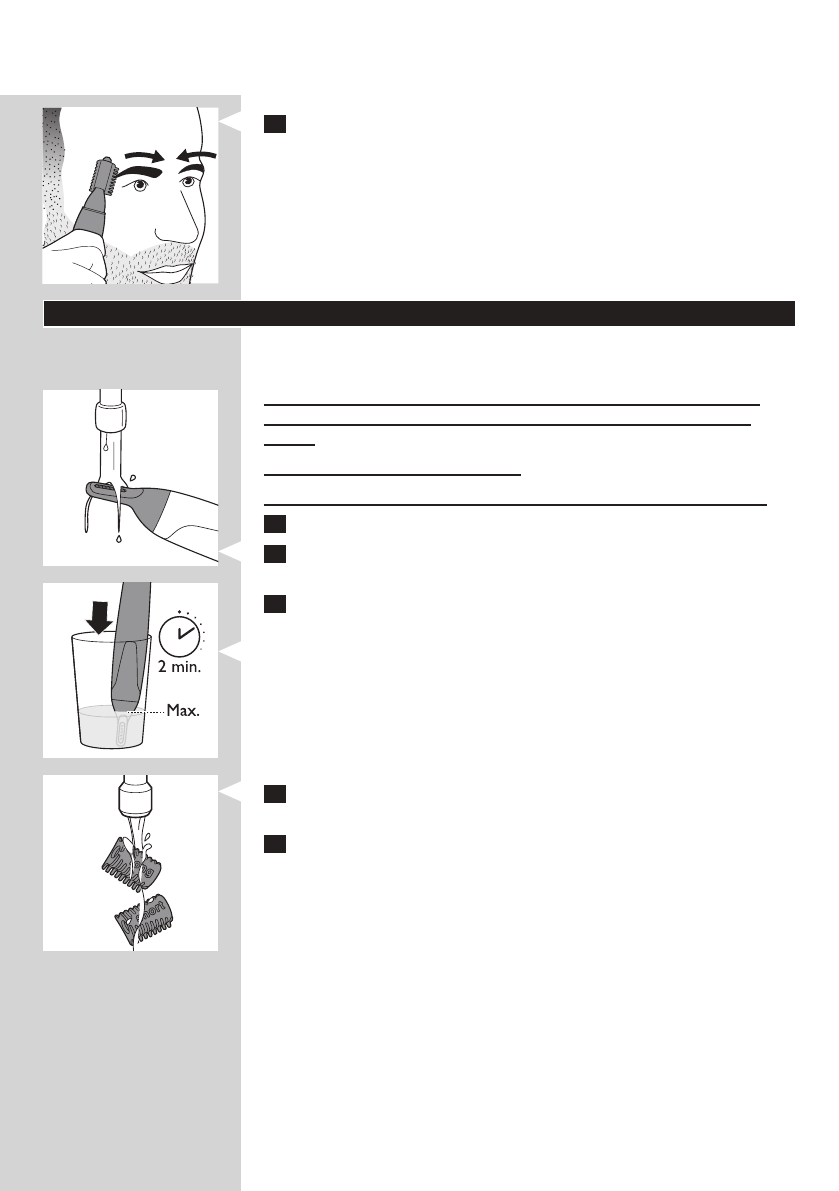 2 min.

Max.