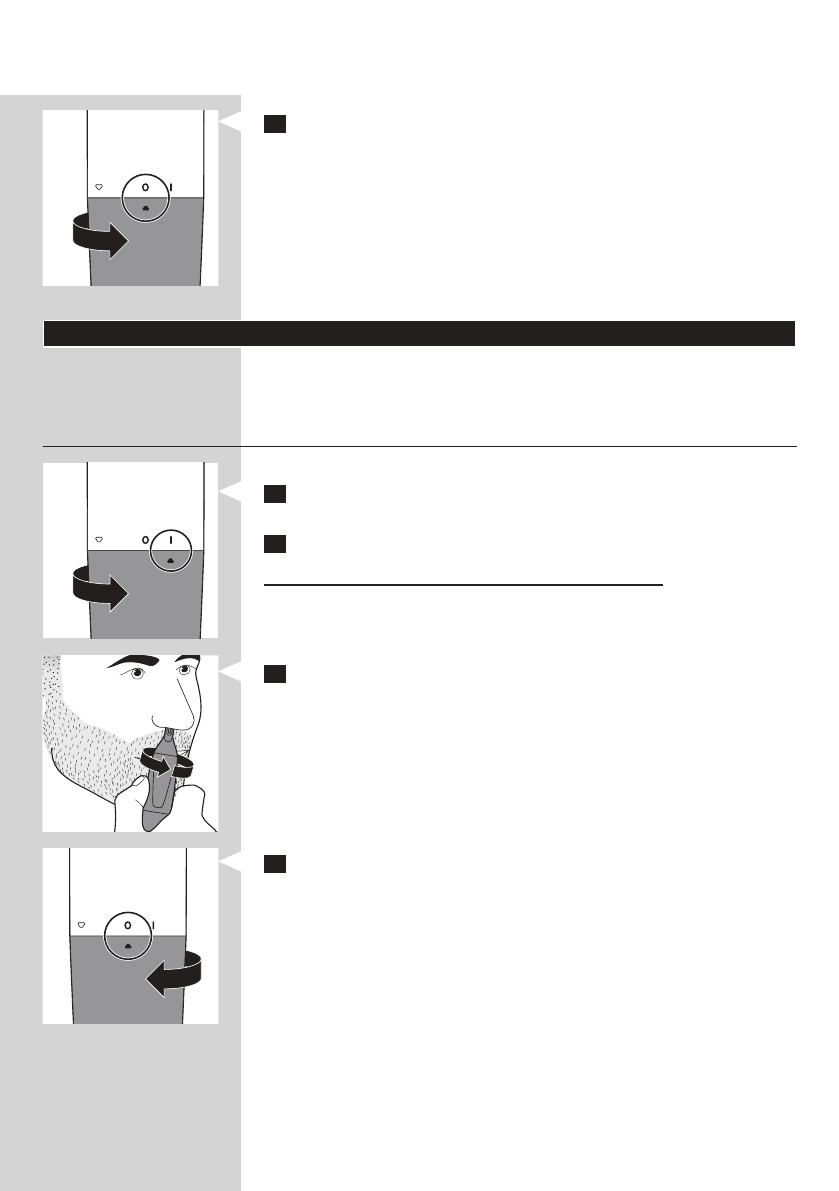 O I

O I

O I