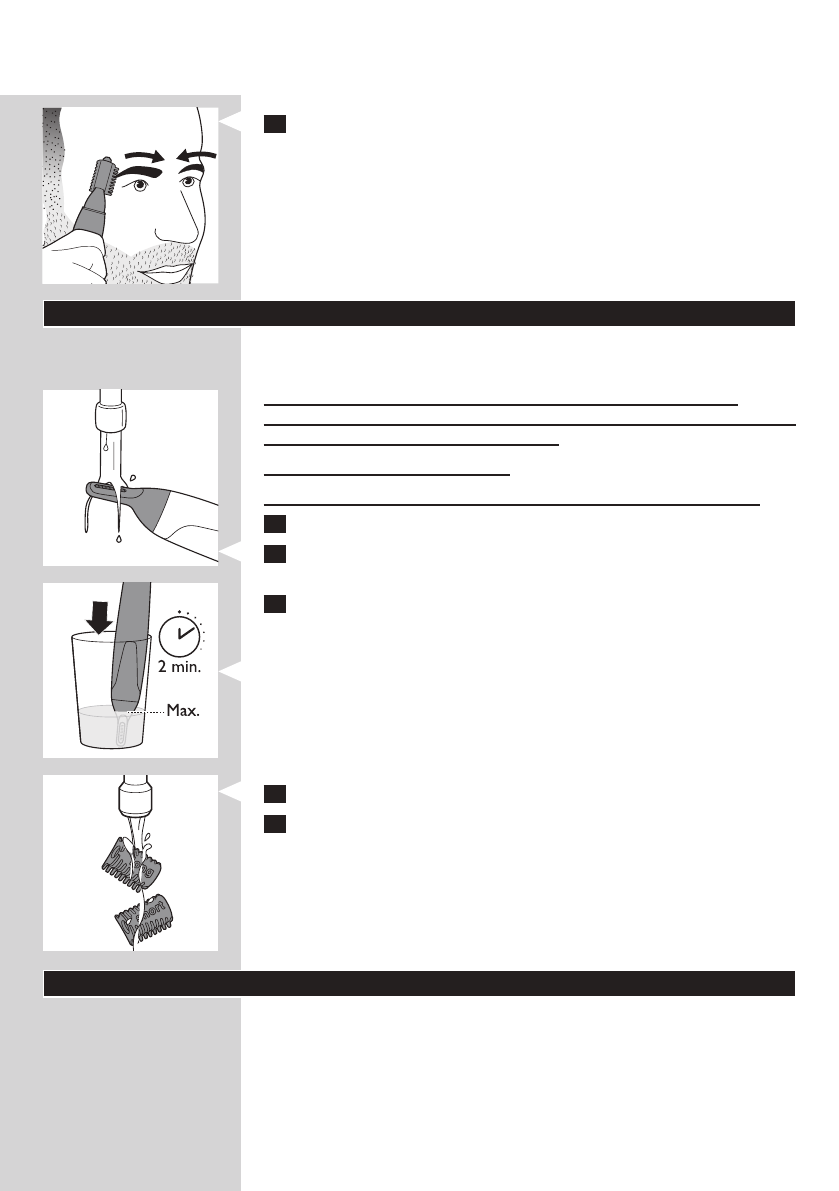 2 min.

Max.