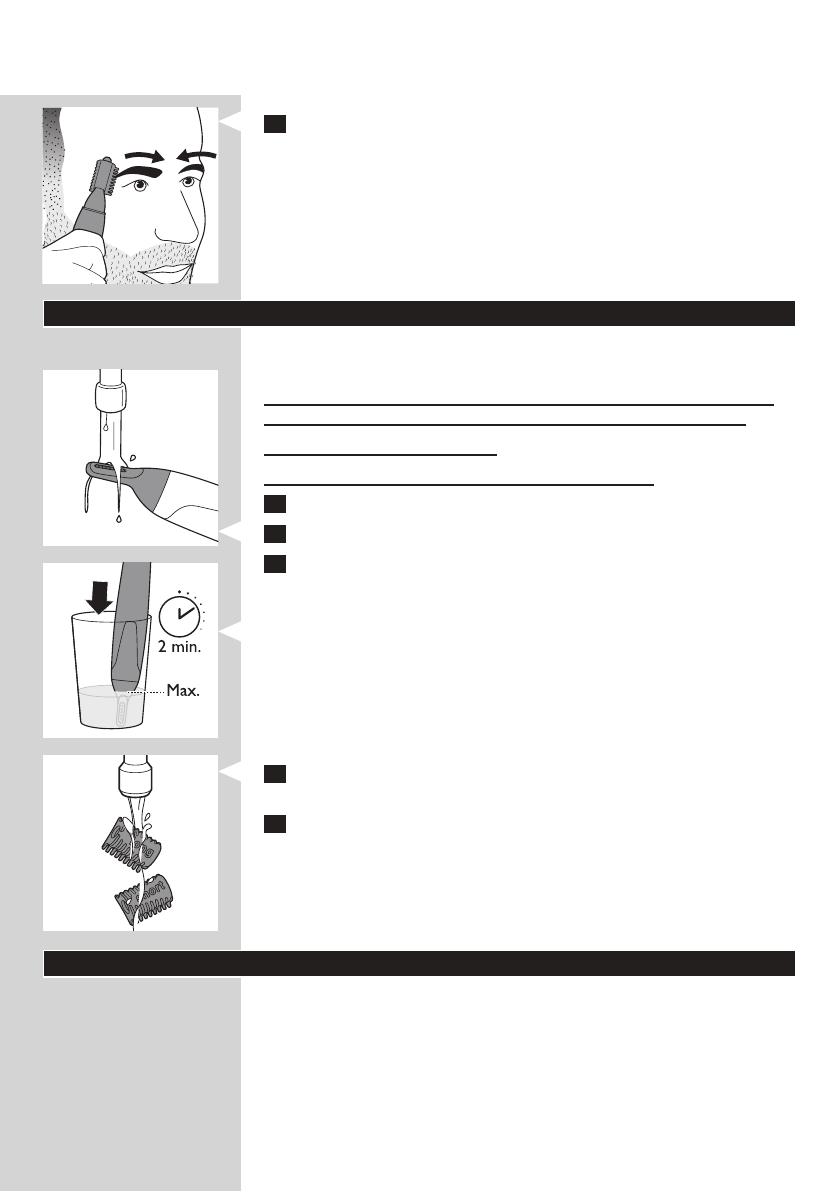 2 min.

Max.