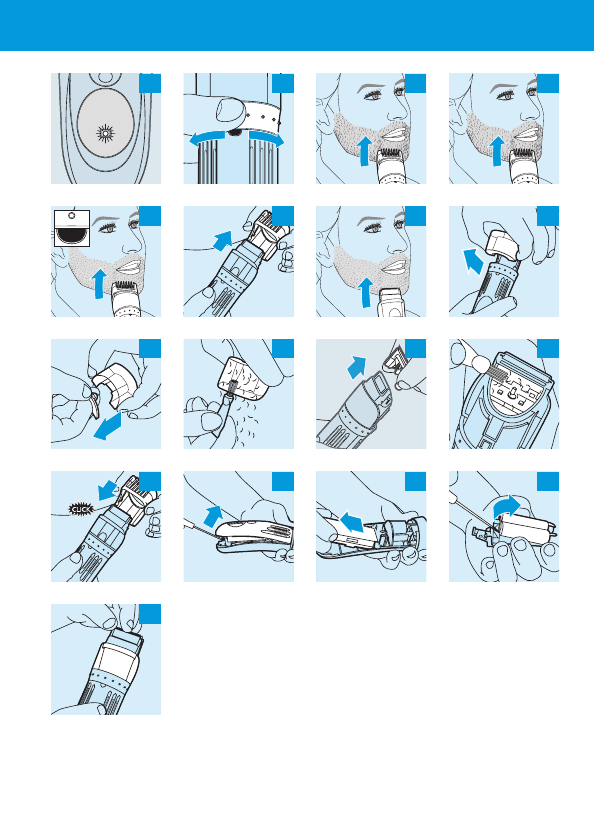 CLICK