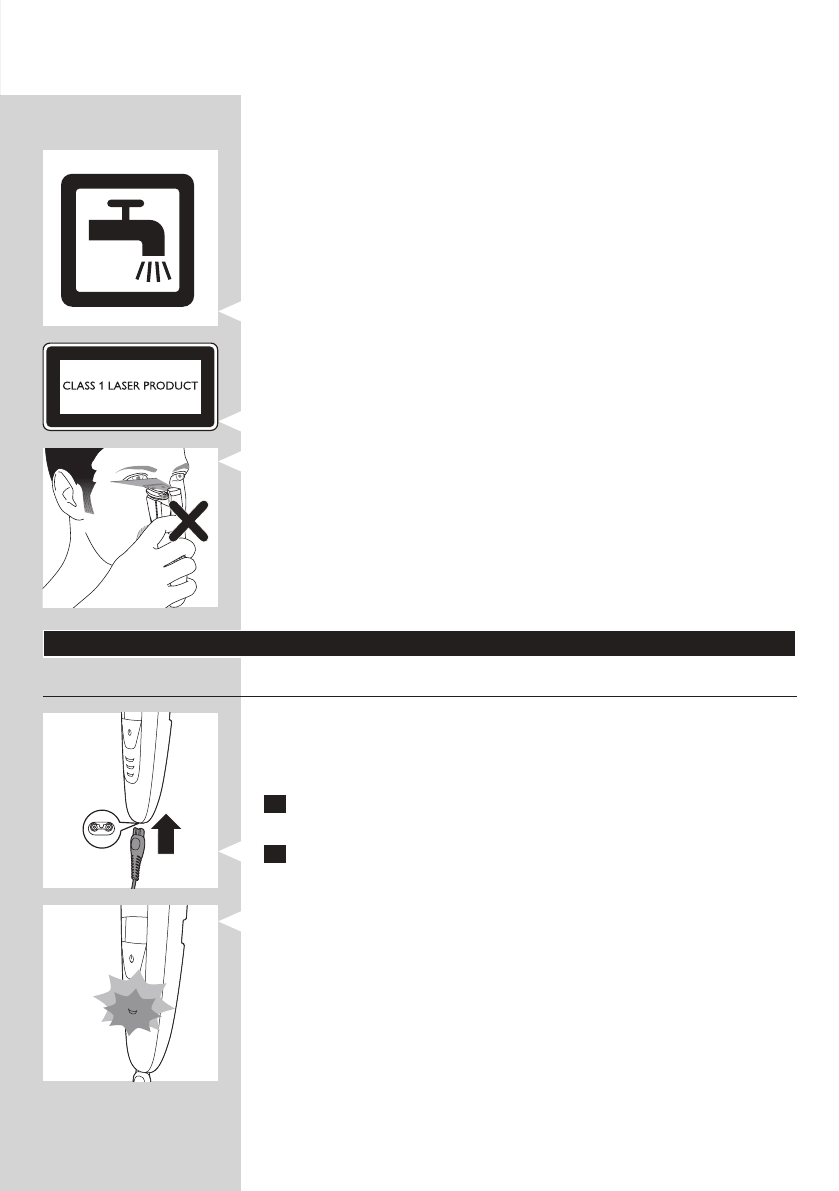 CLASS 1 LASER PRODUCT