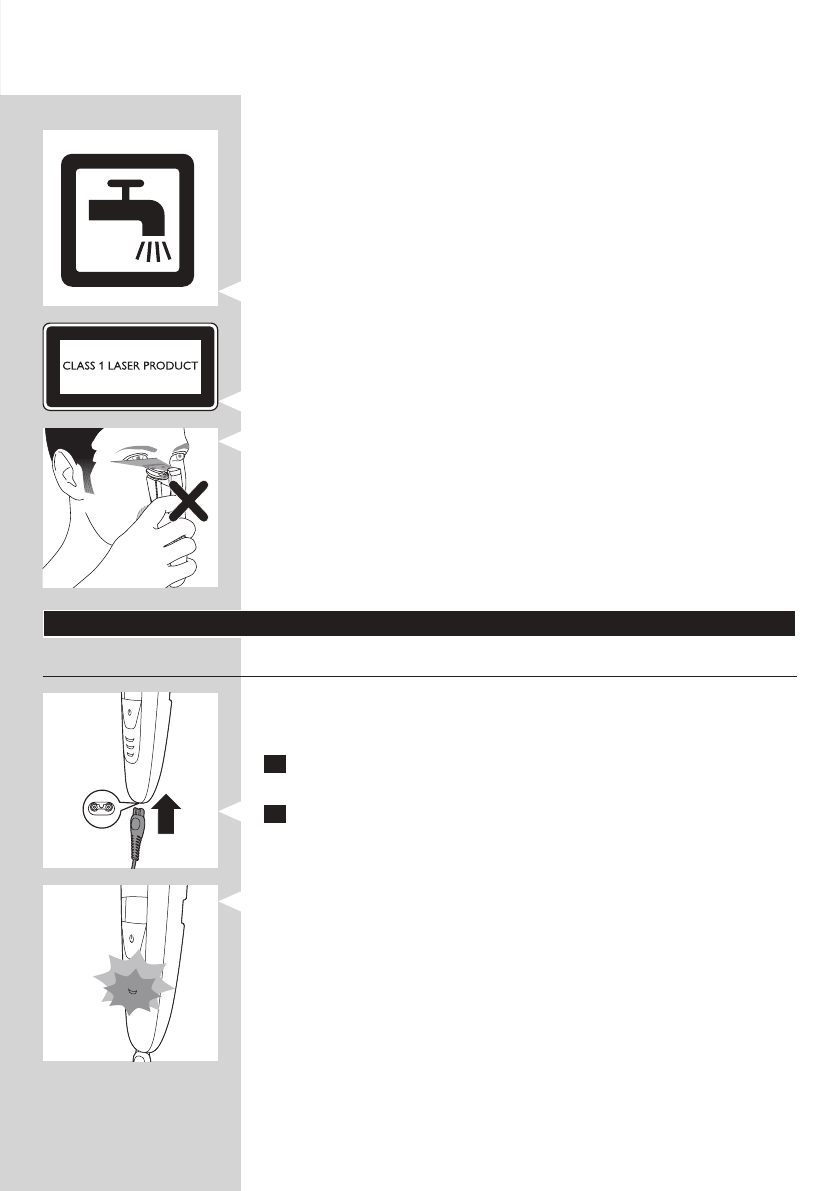 CLASS 1 LASER PRODUCT