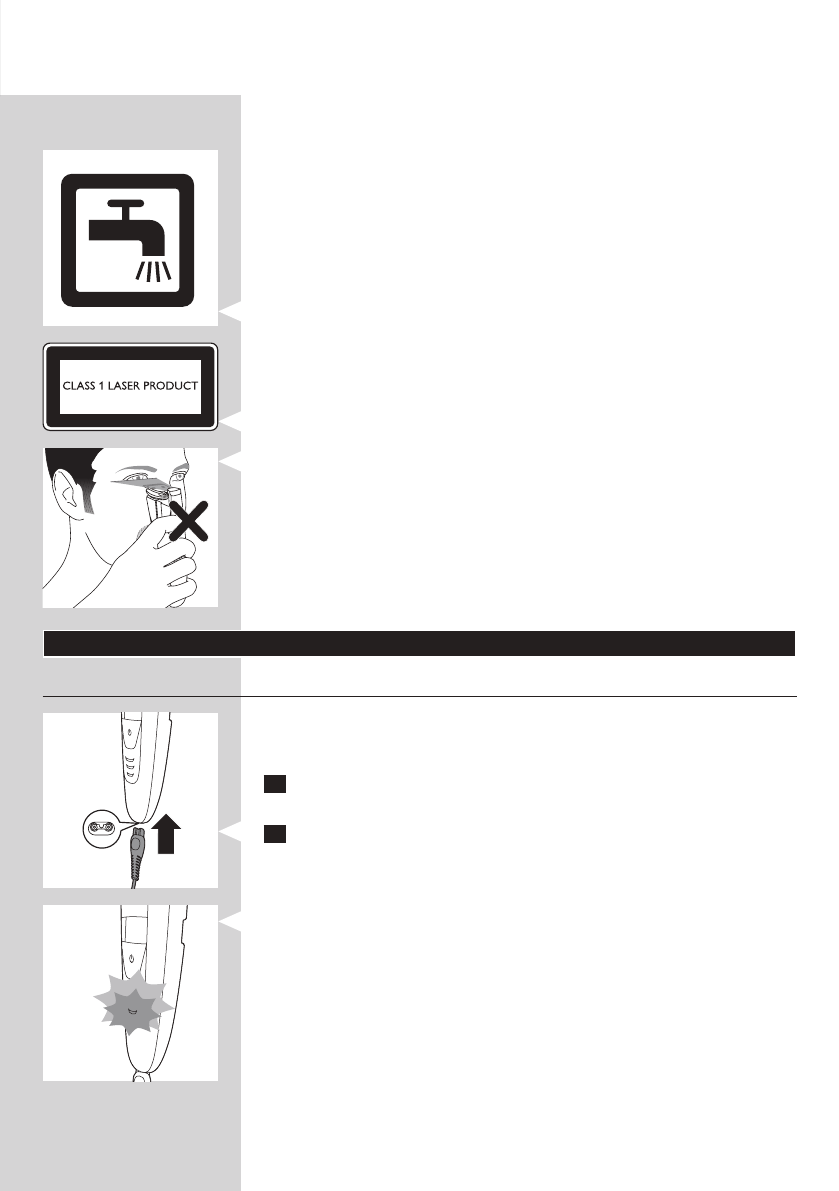 CLASS 1 LASER PRODUCT