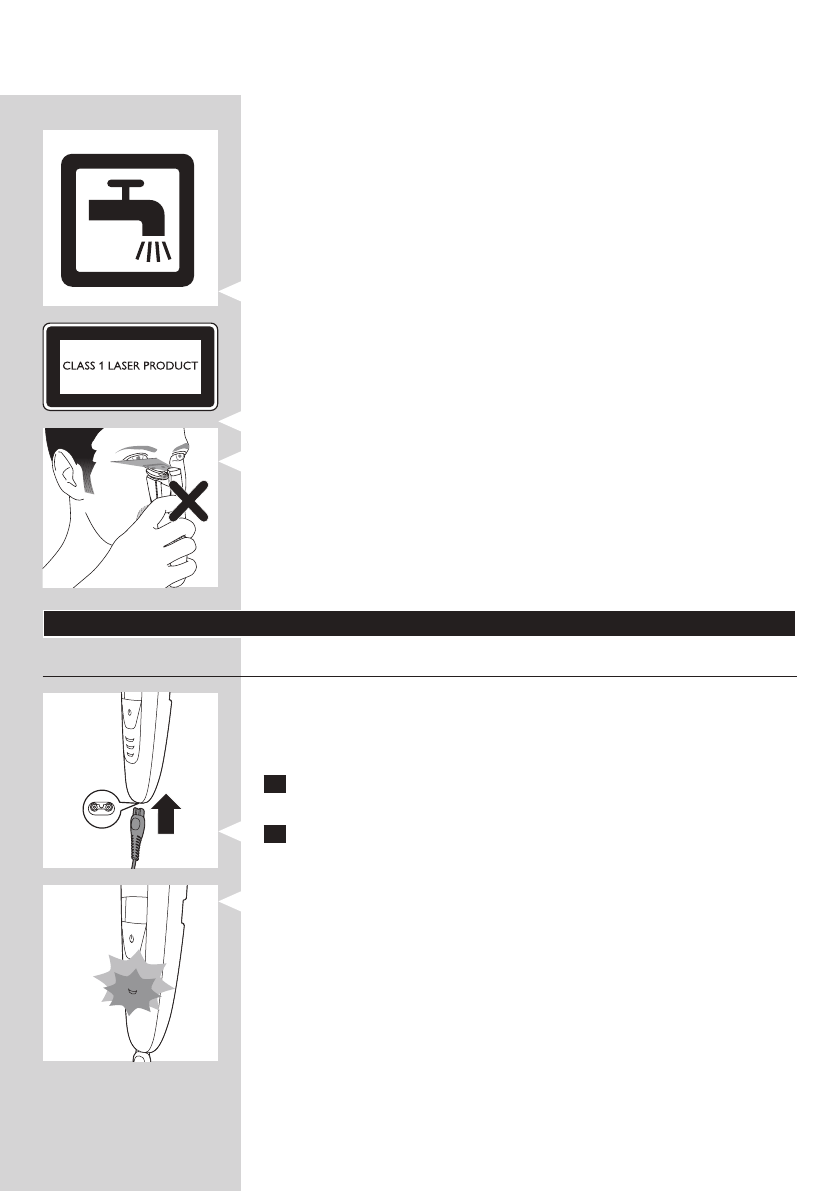 CLASS 1 LASER PRODUCT