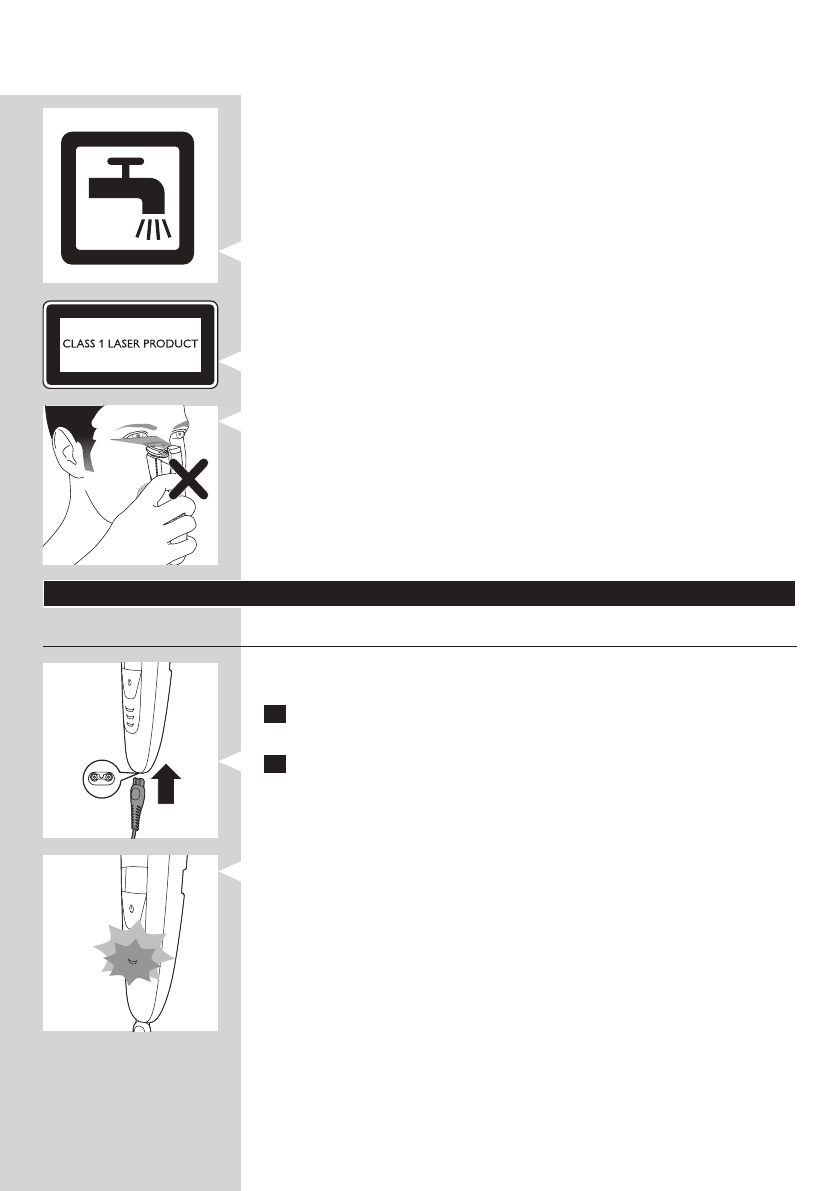 CLASS 1 LASER PRODUCT