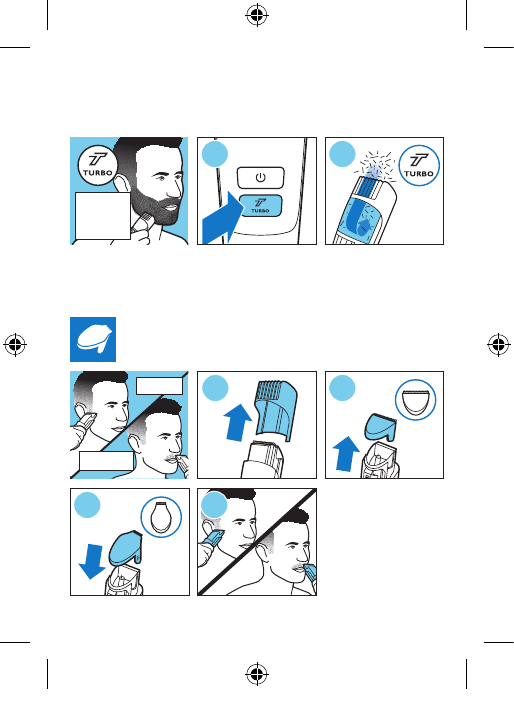 TURBO

TURBO

TURBO