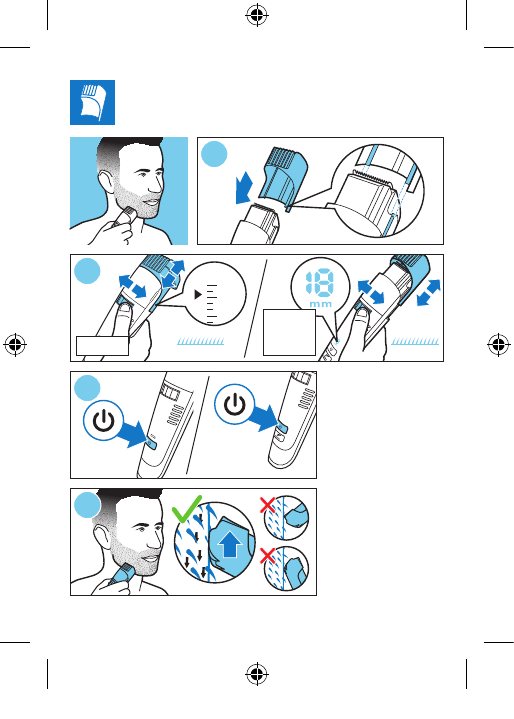 18
mm