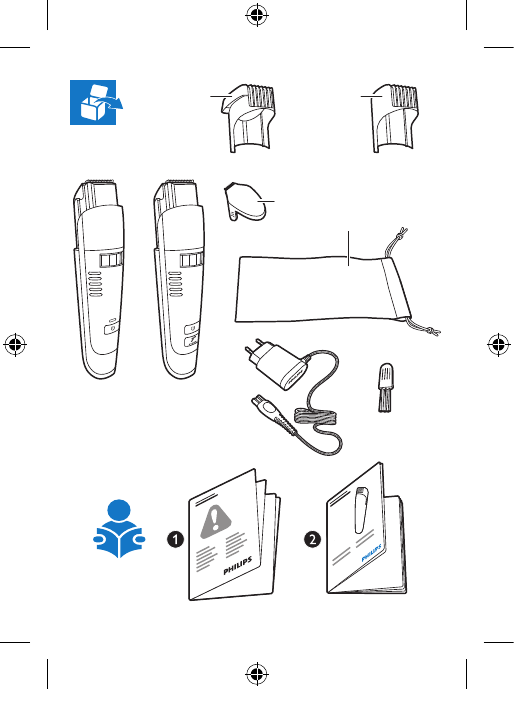 1

PHILIPS

2

PHILIPS