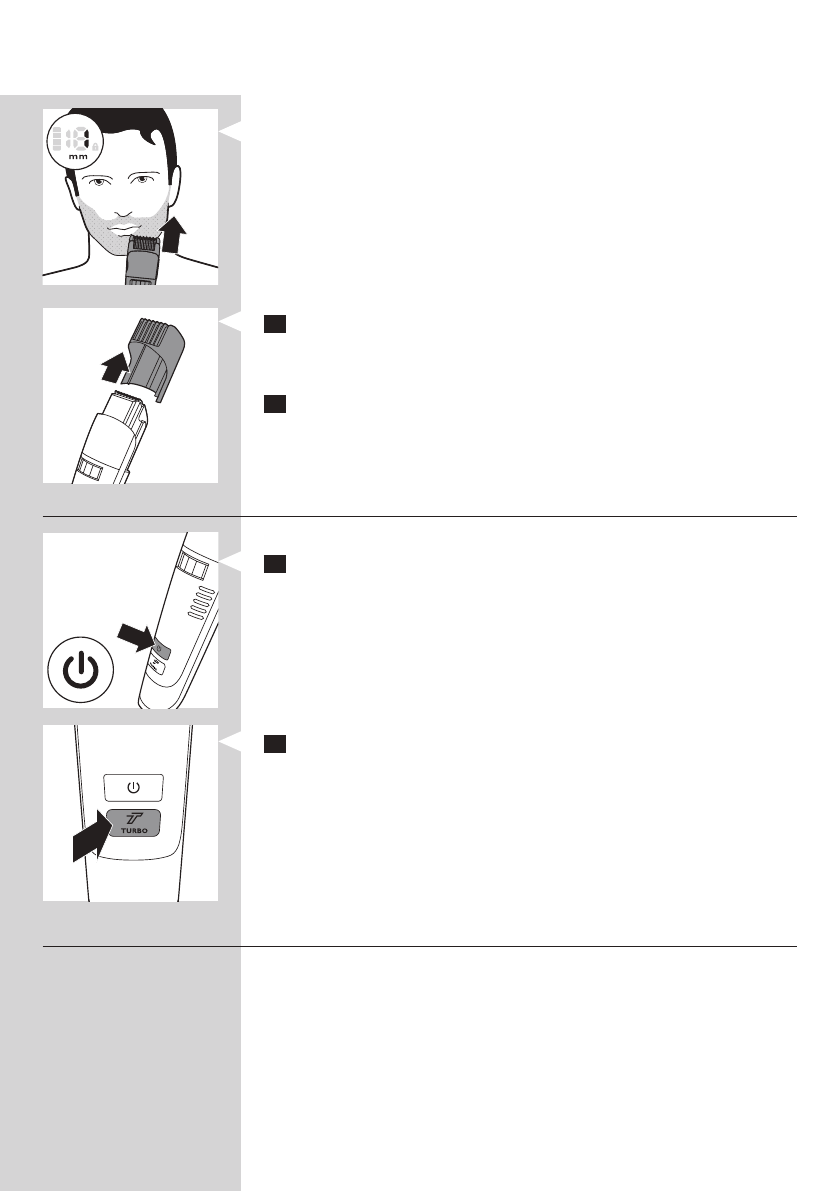 mm

TURBO