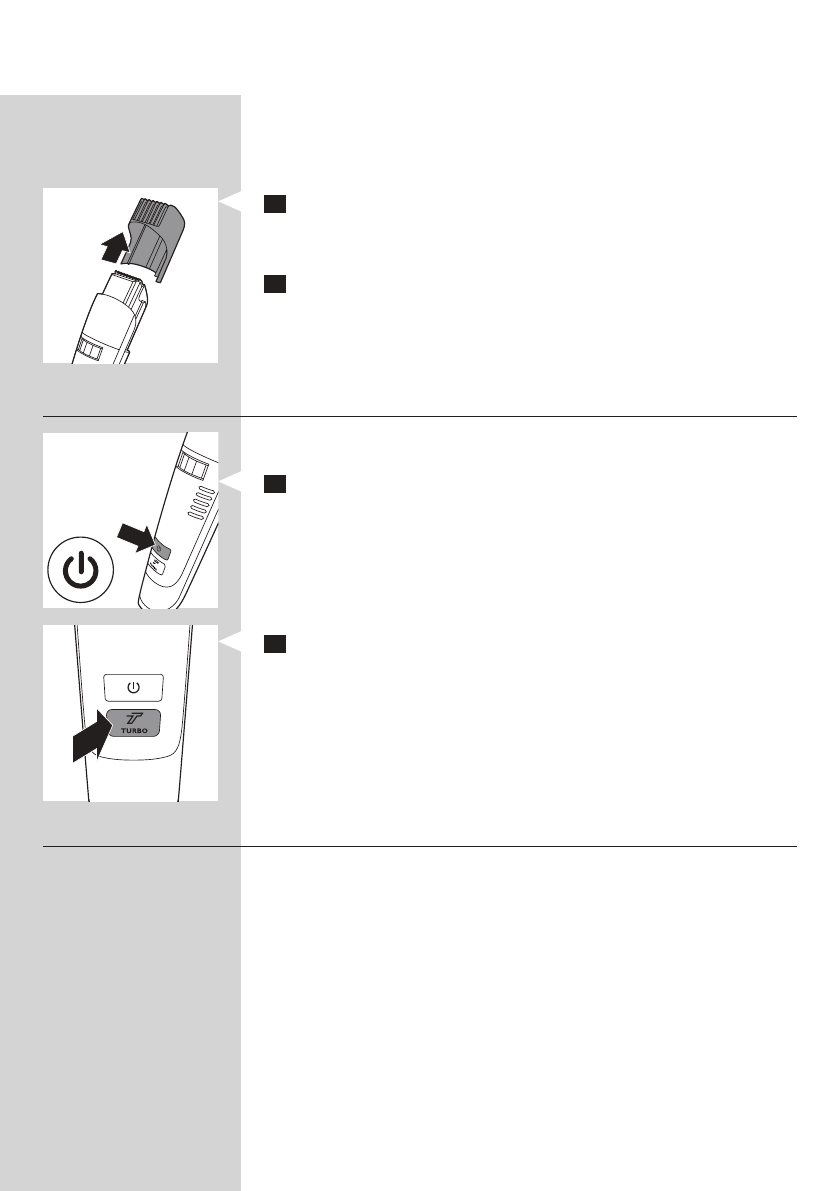 TURBO