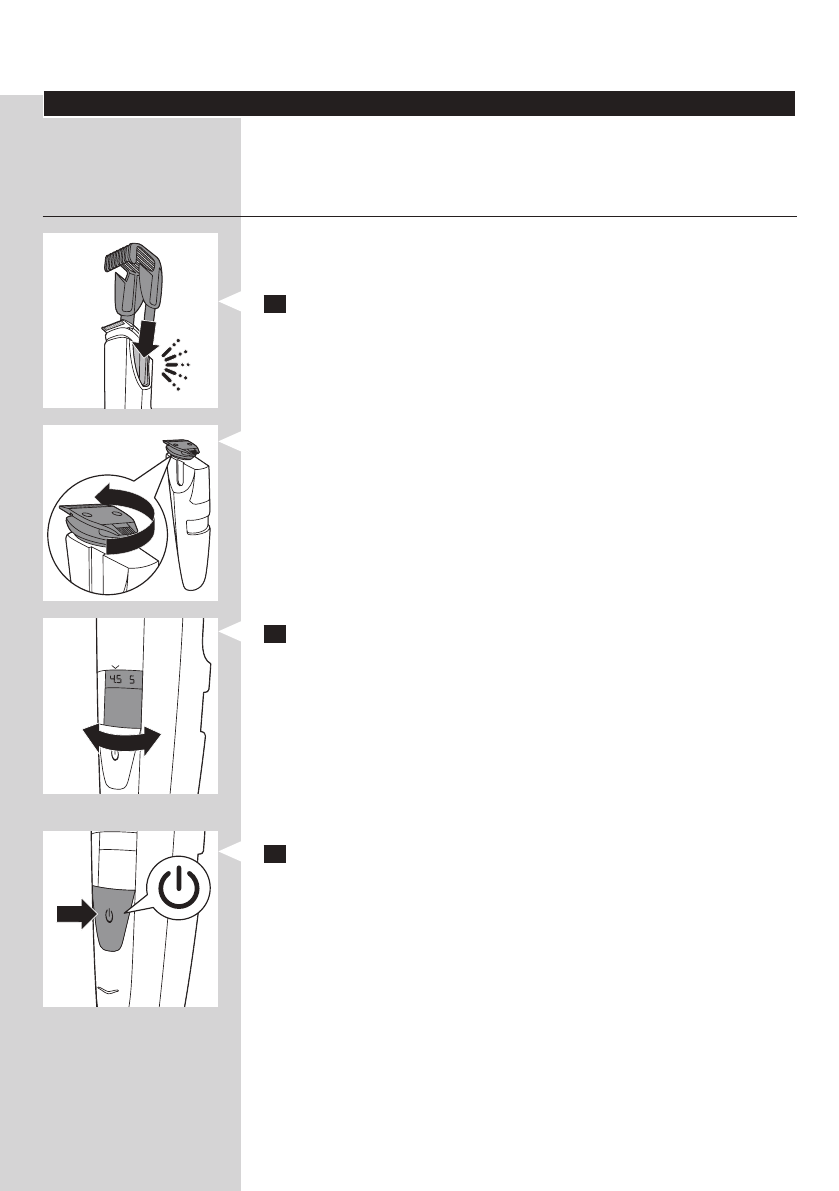 45 5