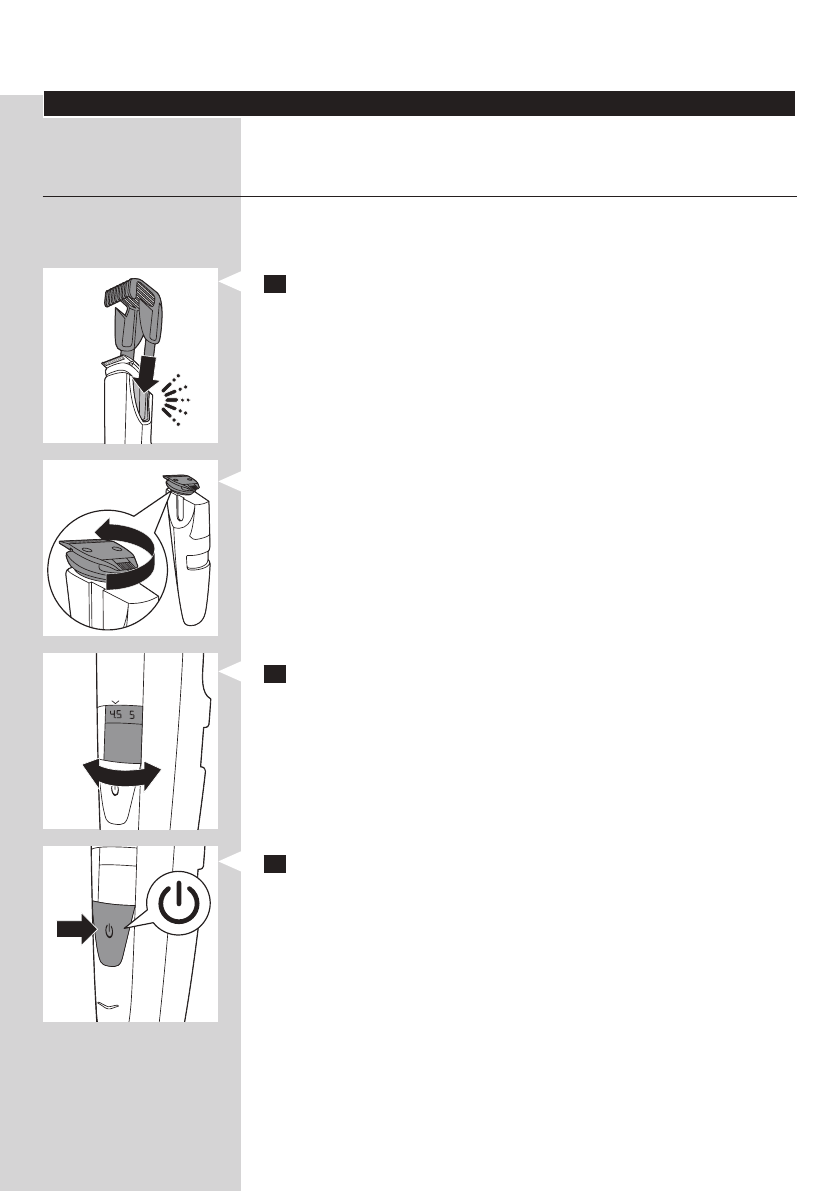 45 5