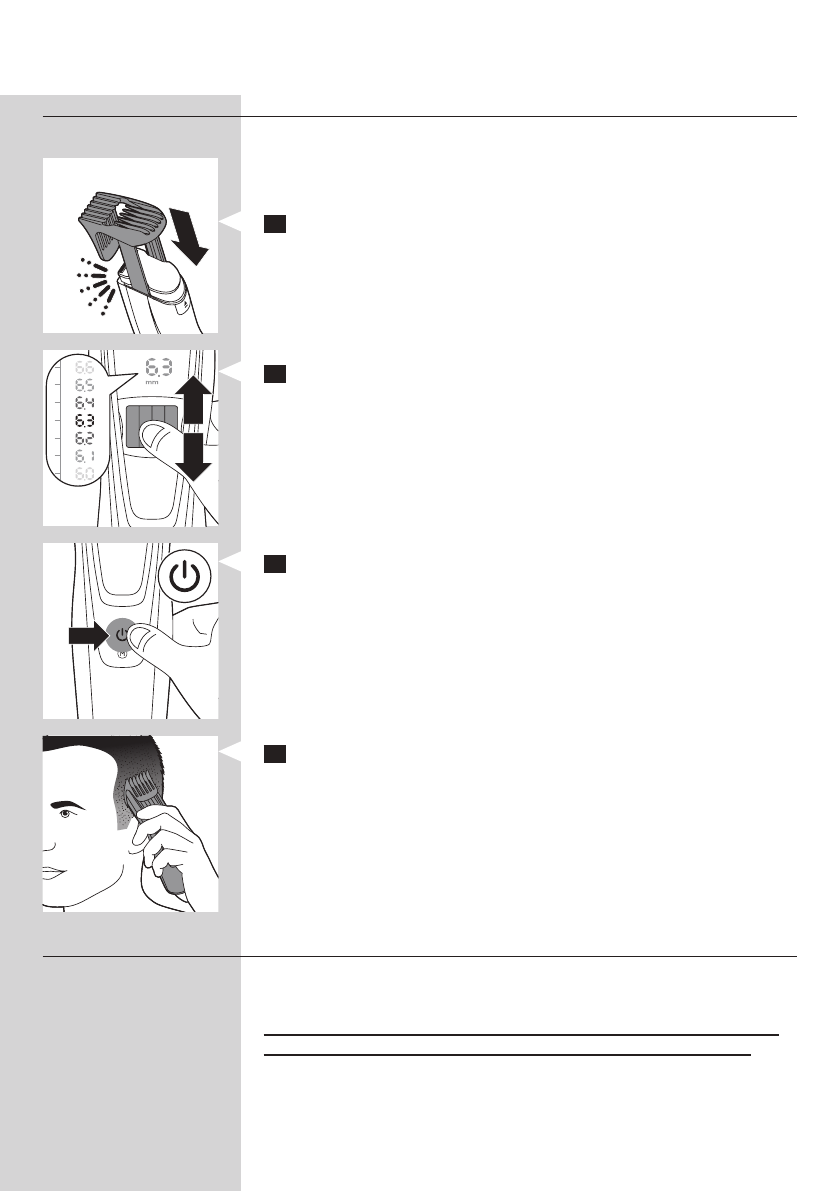 6.6
6.5
6.4
6.3
6.2
6.1
6.0

6.3
mm