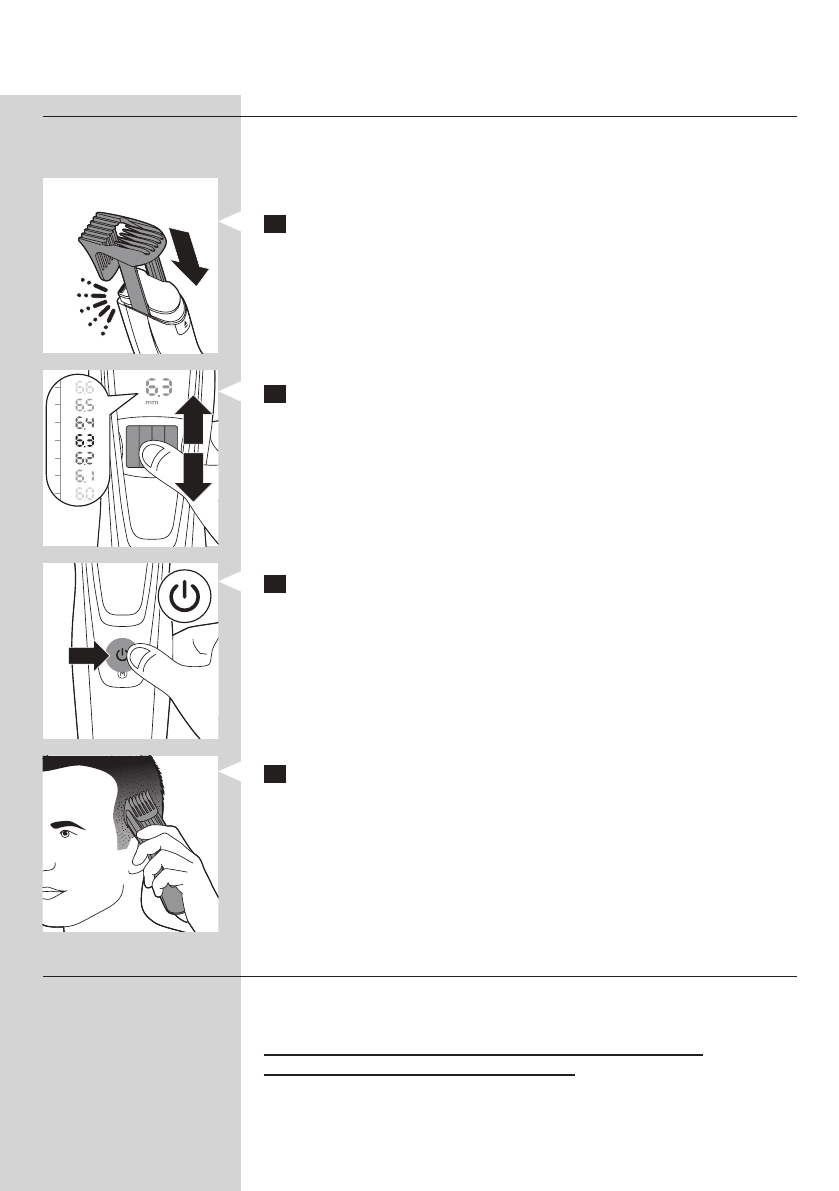 6.6
6.5
6.4
6.3
6.2
6.1
6.0

6.3
mm