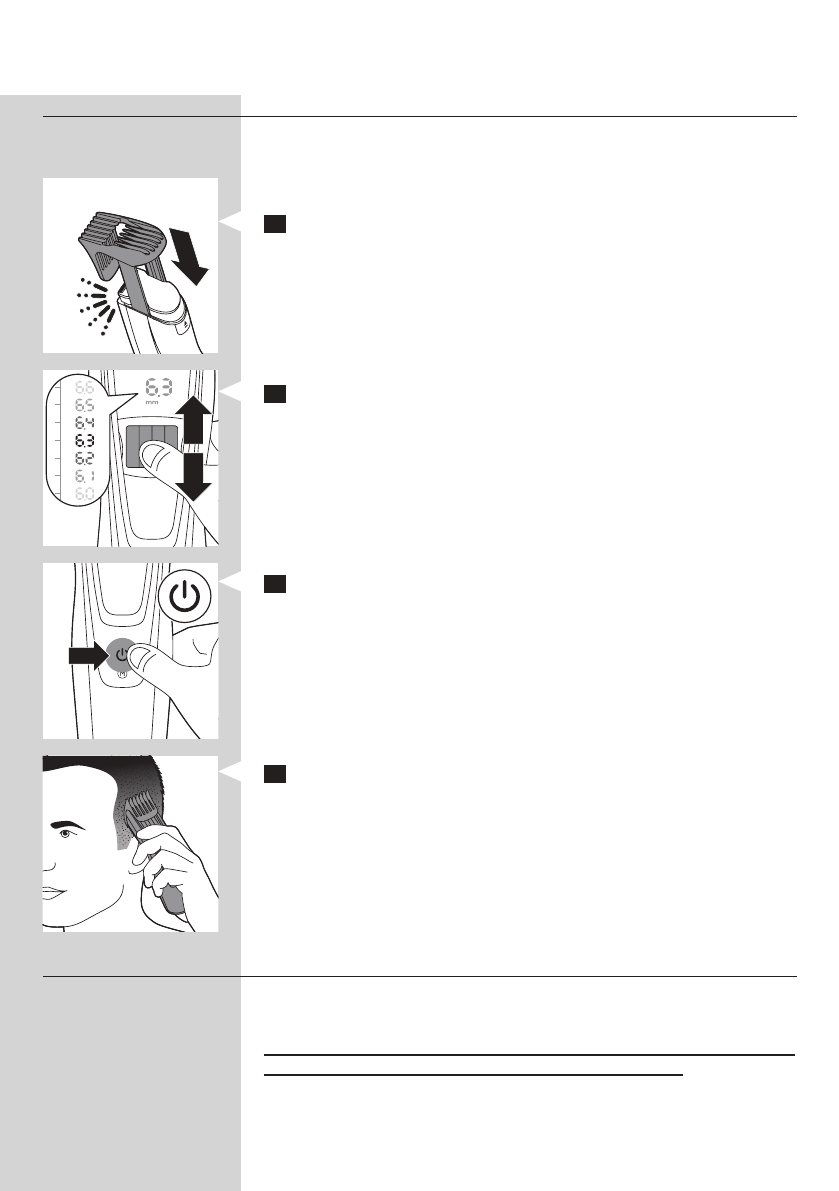 6.6
6.5
6.4
6.3
6.2
6.1
6.0

6.3
mm